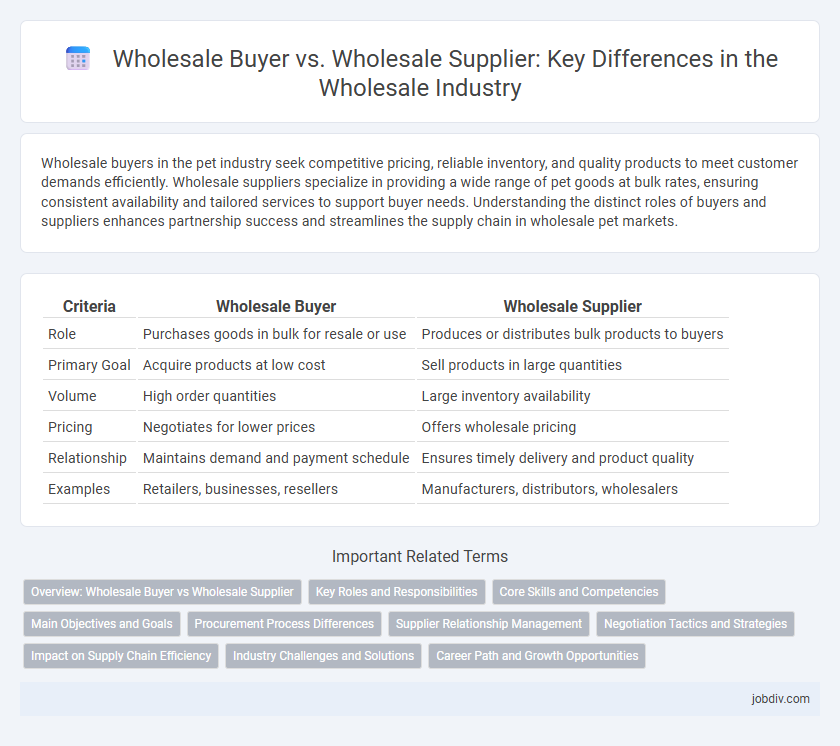 Wholesale Buyer vs. Wholesale Supplier: Key Differences in the Wholesale Industry

Wholesale buyers in the pet industry seek competitive pricing, reliable inventory, and quality products to meet customer demands efficiently. Wholesale suppliers specialize in providing a wide range of pet goods at bulk rates, ensuring consistent availability and tailored services to support buyer needs. Understanding the distinct roles of buyers and suppliers enhances partnership success and streamlines the supply chain in wholesale pet markets.

| Criteria | Wholesale Buyer | Wholesale Supplier |
|---|---|---|
| Role | Purchases goods in bulk for resale or use | Produces or distributes bulk products to buyers |
| Primary Goal | Acquire products at low cost | Sell products in large quantities |
| Volume | High order quantities | Large inventory availability |
| Pricing | Negotiates for lower prices | Offers wholesale pricing |
| Relationship | Maintains demand and payment schedule | Ensures timely delivery and product quality |
| Examples | Retailers, businesses, resellers | Manufacturers, distributors, wholesalers |

Important Related Terms

Overview: Wholesale Buyer vs Wholesale Supplier
Key Roles and Responsibilities
Core Skills and Competencies
Main Objectives and Goals
Procurement Process Differences
Supplier Relationship Management
Negotiation Tactics and Strategies
Impact on Supply Chain Efficiency
Industry Challenges and Solutions
Career Path and Growth Opportunities

jobdiv.com