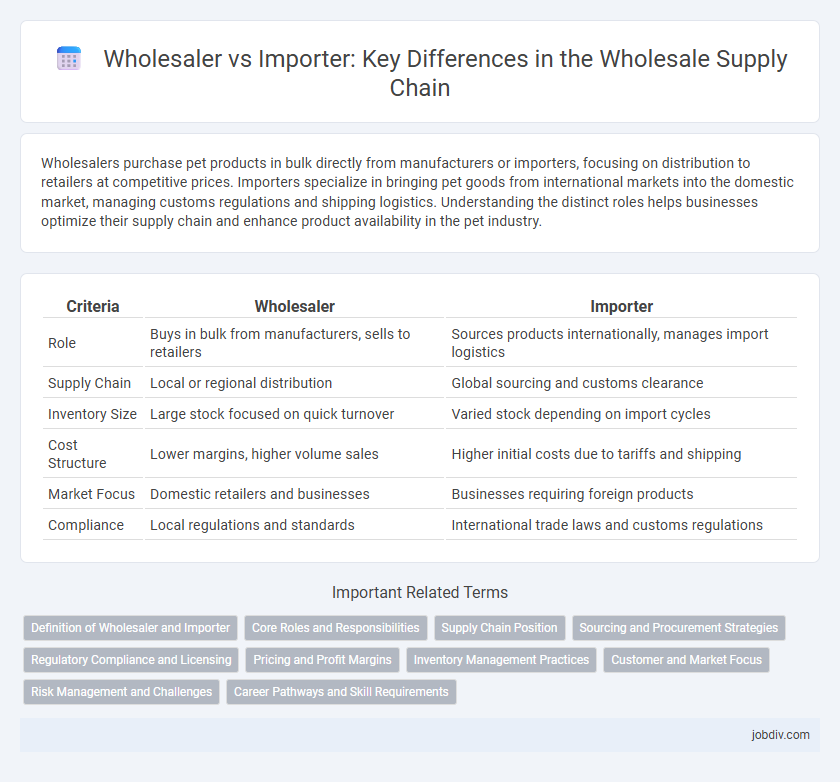 Wholesaler vs Importer: Key Differences in the Wholesale Supply Chain

Wholesalers purchase pet products in bulk directly from manufacturers or importers, focusing on distribution to retailers at competitive prices. Importers specialize in bringing pet goods from international markets into the domestic market, managing customs regulations and shipping logistics. Understanding the distinct roles helps businesses optimize their supply chain and enhance product availability in the pet industry.

| Criteria | Wholesaler | Importer |
|---|---|---|
| Role | Buys in bulk from manufacturers, sells to retailers | Sources products internationally, manages import logistics |
| Supply Chain | Local or regional distribution | Global sourcing and customs clearance |
| Inventory Size | Large stock focused on quick turnover | Varied stock depending on import cycles |
| Cost Structure | Lower margins, higher volume sales | Higher initial costs due to tariffs and shipping |
| Market Focus | Domestic retailers and businesses | Businesses requiring foreign products |
| Compliance | Local regulations and standards | International trade laws and customs regulations |

Important Related Terms

Definition of Wholesaler and Importer
Core Roles and Responsibilities
Supply Chain Position
Sourcing and Procurement Strategies
Regulatory Compliance and Licensing
Pricing and Profit Margins
Inventory Management Practices
Customer and Market Focus
Risk Management and Challenges
Career Pathways and Skill Requirements

jobdiv.com