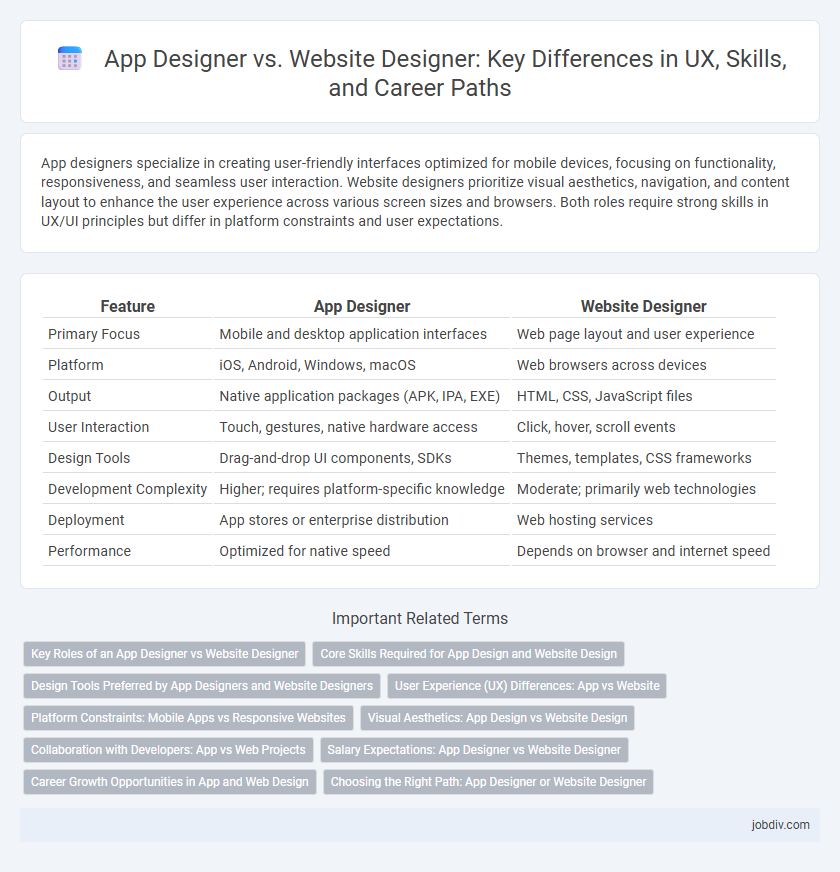 App Designer vs. Website Designer: Key Differences in UX, Skills, and Career Paths

App designers specialize in creating user-friendly interfaces optimized for mobile devices, focusing on functionality, responsiveness, and seamless user interaction. Website designers prioritize visual aesthetics, navigation, and content layout to enhance the user experience across various screen sizes and browsers. Both roles require strong skills in UX/UI principles but differ in platform constraints and user expectations.

| Feature | App Designer | Website Designer |
|---|---|---|
| Primary Focus | Mobile and desktop application interfaces | Web page layout and user experience |
| Platform | iOS, Android, Windows, macOS | Web browsers across devices |
| Output | Native application packages (APK, IPA, EXE) | HTML, CSS, JavaScript files |
| User Interaction | Touch, gestures, native hardware access | Click, hover, scroll events |
| Design Tools | Drag-and-drop UI components, SDKs | Themes, templates, CSS frameworks |
| Development Complexity | Higher; requires platform-specific knowledge | Moderate; primarily web technologies |
| Deployment | App stores or enterprise distribution | Web hosting services |
| Performance | Optimized for native speed | Depends on browser and internet speed |

Important Related Terms

Key Roles of an App Designer vs Website Designer
Core Skills Required for App Design and Website Design
Design Tools Preferred by App Designers and Website Designers
User Experience (UX) Differences: App vs Website
Platform Constraints: Mobile Apps vs Responsive Websites
Visual Aesthetics: App Design vs Website Design
Collaboration with Developers: App vs Web Projects
Salary Expectations: App Designer vs Website Designer
Career Growth Opportunities in App and Web Design
Choosing the Right Path: App Designer or Website Designer

jobdiv.com