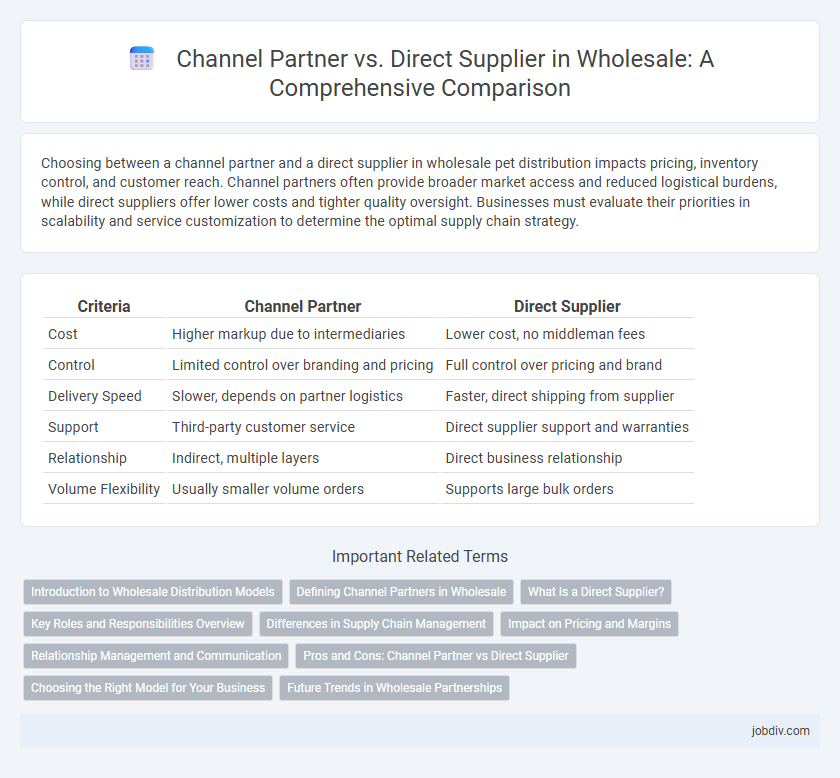 Channel Partner vs. Direct Supplier in Wholesale: A Comprehensive Comparison

Choosing between a channel partner and a direct supplier in wholesale pet distribution impacts pricing, inventory control, and customer reach. Channel partners often provide broader market access and reduced logistical burdens, while direct suppliers offer lower costs and tighter quality oversight. Businesses must evaluate their priorities in scalability and service customization to determine the optimal supply chain strategy.

| Criteria | Channel Partner | Direct Supplier |
|---|---|---|
| Cost | Higher markup due to intermediaries | Lower cost, no middleman fees |
| Control | Limited control over branding and pricing | Full control over pricing and brand |
| Delivery Speed | Slower, depends on partner logistics | Faster, direct shipping from supplier |
| Support | Third-party customer service | Direct supplier support and warranties |
| Relationship | Indirect, multiple layers | Direct business relationship |
| Volume Flexibility | Usually smaller volume orders | Supports large bulk orders |

Important Related Terms

Introduction to Wholesale Distribution Models
Defining Channel Partners in Wholesale
What Is a Direct Supplier?
Key Roles and Responsibilities Overview
Differences in Supply Chain Management
Impact on Pricing and Margins
Relationship Management and Communication
Pros and Cons: Channel Partner vs Direct Supplier
Choosing the Right Model for Your Business
Future Trends in Wholesale Partnerships

jobdiv.com