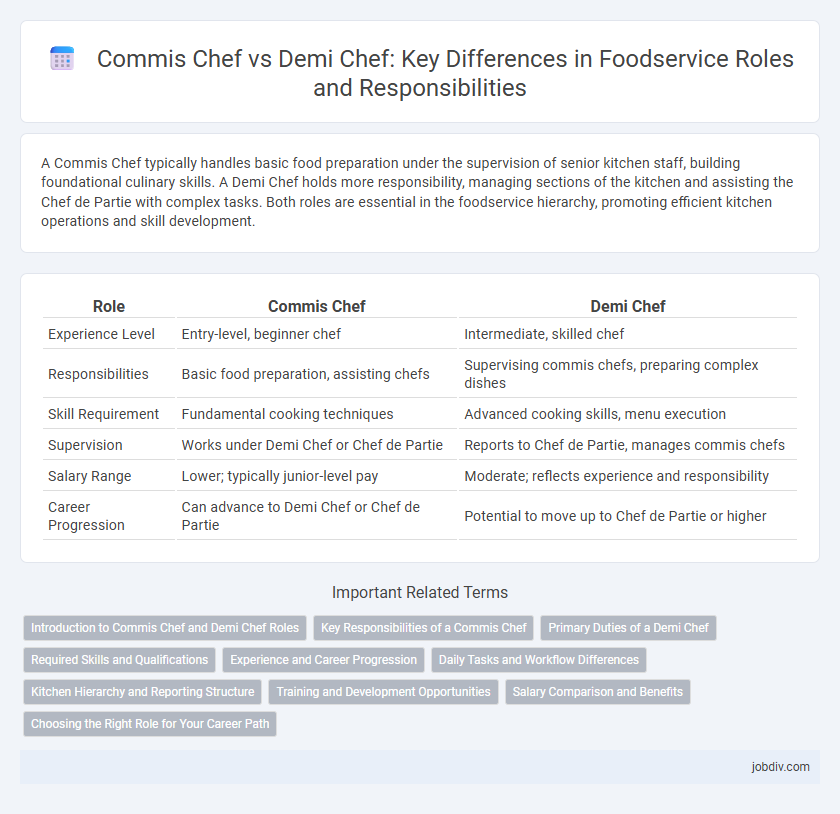 Commis Chef vs Demi Chef: Key Differences in Foodservice Roles and Responsibilities

A Commis Chef typically handles basic food preparation under the supervision of senior kitchen staff, building foundational culinary skills. A Demi Chef holds more responsibility, managing sections of the kitchen and assisting the Chef de Partie with complex tasks. Both roles are essential in the foodservice hierarchy, promoting efficient kitchen operations and skill development.

| Role | Commis Chef | Demi Chef |
|---|---|---|
| Experience Level | Entry-level, beginner chef | Intermediate, skilled chef |
| Responsibilities | Basic food preparation, assisting chefs | Supervising commis chefs, preparing complex dishes |
| Skill Requirement | Fundamental cooking techniques | Advanced cooking skills, menu execution |
| Supervision | Works under Demi Chef or Chef de Partie | Reports to Chef de Partie, manages commis chefs |
| Salary Range | Lower; typically junior-level pay | Moderate; reflects experience and responsibility |
| Career Progression | Can advance to Demi Chef or Chef de Partie | Potential to move up to Chef de Partie or higher |

Important Related Terms

Introduction to Commis Chef and Demi Chef Roles
Key Responsibilities of a Commis Chef
Primary Duties of a Demi Chef
Required Skills and Qualifications
Experience and Career Progression
Daily Tasks and Workflow Differences
Kitchen Hierarchy and Reporting Structure
Training and Development Opportunities
Salary Comparison and Benefits
Choosing the Right Role for Your Career Path

jobdiv.com