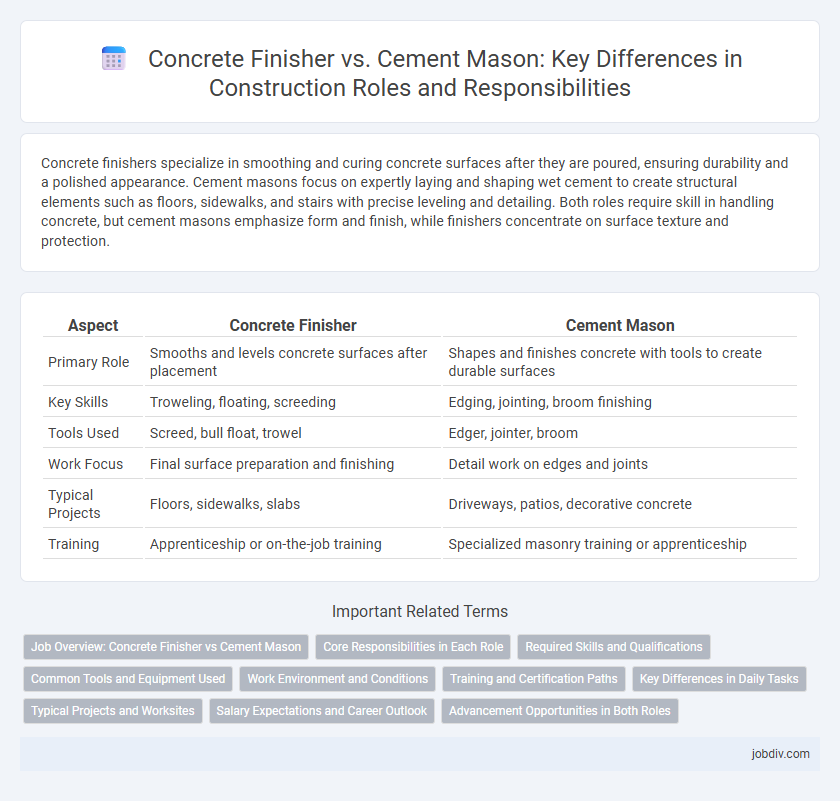 Concrete Finisher vs. Cement Mason: Key Differences in Construction Roles and Responsibilities

Concrete finishers specialize in smoothing and curing concrete surfaces after they are poured, ensuring durability and a polished appearance. Cement masons focus on expertly laying and shaping wet cement to create structural elements such as floors, sidewalks, and stairs with precise leveling and detailing. Both roles require skill in handling concrete, but cement masons emphasize form and finish, while finishers concentrate on surface texture and protection.

| Aspect | Concrete Finisher | Cement Mason |
|---|---|---|
| Primary Role | Smooths and levels concrete surfaces after placement | Shapes and finishes concrete with tools to create durable surfaces |
| Key Skills | Troweling, floating, screeding | Edging, jointing, broom finishing |
| Tools Used | Screed, bull float, trowel | Edger, jointer, broom |
| Work Focus | Final surface preparation and finishing | Detail work on edges and joints |
| Typical Projects | Floors, sidewalks, slabs | Driveways, patios, decorative concrete |
| Training | Apprenticeship or on-the-job training | Specialized masonry training or apprenticeship |

Important Related Terms

Job Overview: Concrete Finisher vs Cement Mason
Core Responsibilities in Each Role
Required Skills and Qualifications
Common Tools and Equipment Used
Work Environment and Conditions
Training and Certification Paths
Key Differences in Daily Tasks
Typical Projects and Worksites
Salary Expectations and Career Outlook
Advancement Opportunities in Both Roles

jobdiv.com