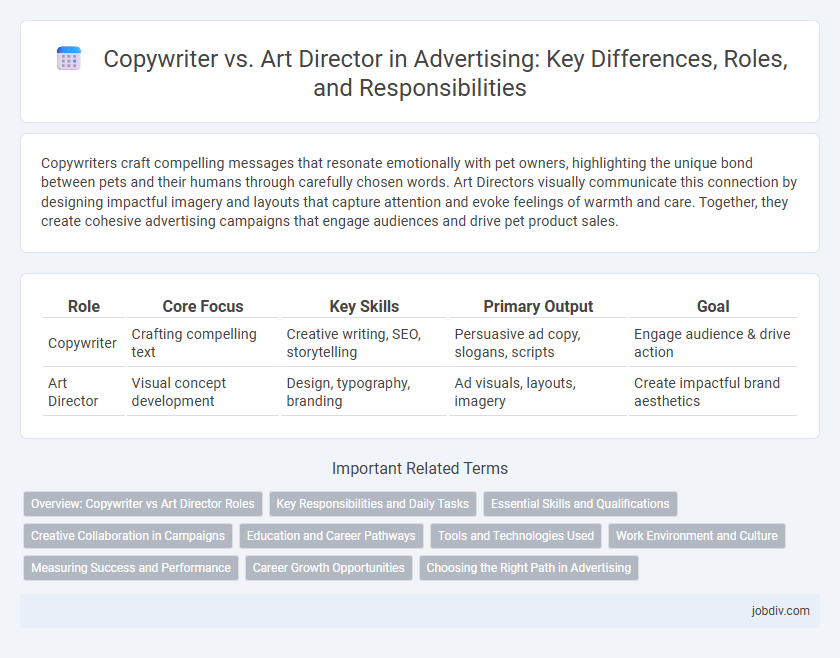 Copywriter vs. Art Director in Advertising: Key Differences, Roles, and Responsibilities

Copywriters craft compelling messages that resonate emotionally with pet owners, highlighting the unique bond between pets and their humans through carefully chosen words. Art Directors visually communicate this connection by designing impactful imagery and layouts that capture attention and evoke feelings of warmth and care. Together, they create cohesive advertising campaigns that engage audiences and drive pet product sales.

| Role | Core Focus | Key Skills | Primary Output | Goal |
|---|---|---|---|---|
| Copywriter | Crafting compelling text | Creative writing, SEO, storytelling | Persuasive ad copy, slogans, scripts | Engage audience & drive action |
| Art Director | Visual concept development | Design, typography, branding | Ad visuals, layouts, imagery | Create impactful brand aesthetics |

Important Related Terms

Overview: Copywriter vs Art Director Roles
Key Responsibilities and Daily Tasks
Essential Skills and Qualifications
Creative Collaboration in Campaigns
Education and Career Pathways
Tools and Technologies Used
Work Environment and Culture
Measuring Success and Performance
Career Growth Opportunities
Choosing the Right Path in Advertising

jobdiv.com