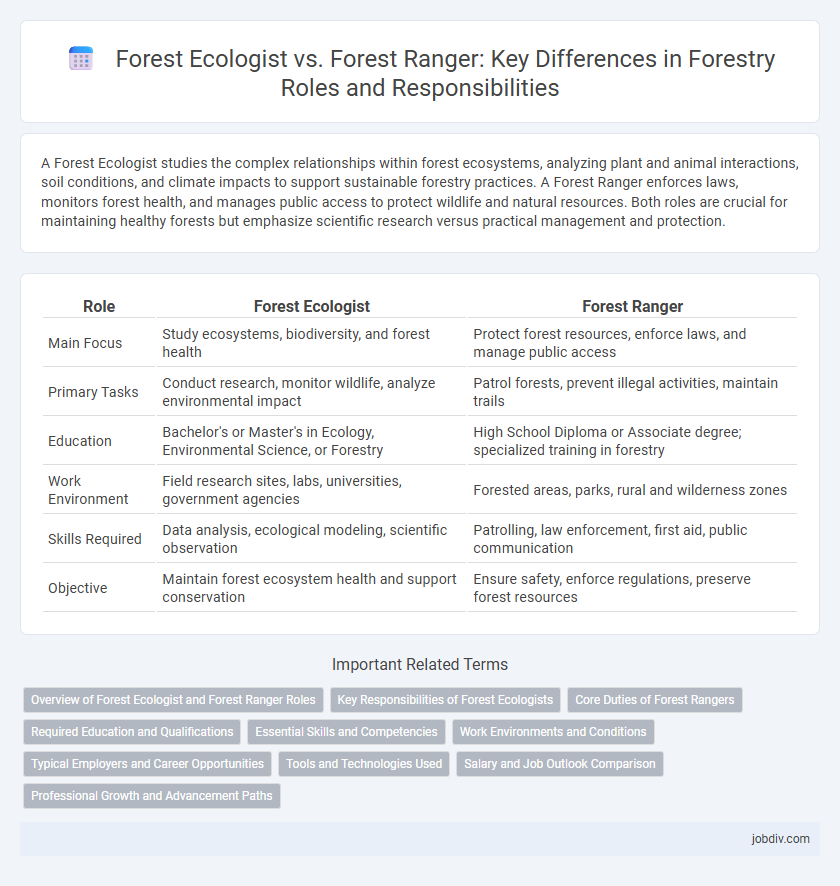 Forest Ecologist vs. Forest Ranger: Key Differences in Forestry Roles and Responsibilities

A Forest Ecologist studies the complex relationships within forest ecosystems, analyzing plant and animal interactions, soil conditions, and climate impacts to support sustainable forestry practices. A Forest Ranger enforces laws, monitors forest health, and manages public access to protect wildlife and natural resources. Both roles are crucial for maintaining healthy forests but emphasize scientific research versus practical management and protection.

| Role | Forest Ecologist | Forest Ranger |
|---|---|---|
| Main Focus | Study ecosystems, biodiversity, and forest health | Protect forest resources, enforce laws, and manage public access |
| Primary Tasks | Conduct research, monitor wildlife, analyze environmental impact | Patrol forests, prevent illegal activities, maintain trails |
| Education | Bachelor's or Master's in Ecology, Environmental Science, or Forestry | High School Diploma or Associate degree; specialized training in forestry |
| Work Environment | Field research sites, labs, universities, government agencies | Forested areas, parks, rural and wilderness zones |
| Skills Required | Data analysis, ecological modeling, scientific observation | Patrolling, law enforcement, first aid, public communication |
| Objective | Maintain forest ecosystem health and support conservation | Ensure safety, enforce regulations, preserve forest resources |

Important Related Terms

Overview of Forest Ecologist and Forest Ranger Roles
Key Responsibilities of Forest Ecologists
Core Duties of Forest Rangers
Required Education and Qualifications
Essential Skills and Competencies
Work Environments and Conditions
Typical Employers and Career Opportunities
Tools and Technologies Used
Salary and Job Outlook Comparison
Professional Growth and Advancement Paths

jobdiv.com