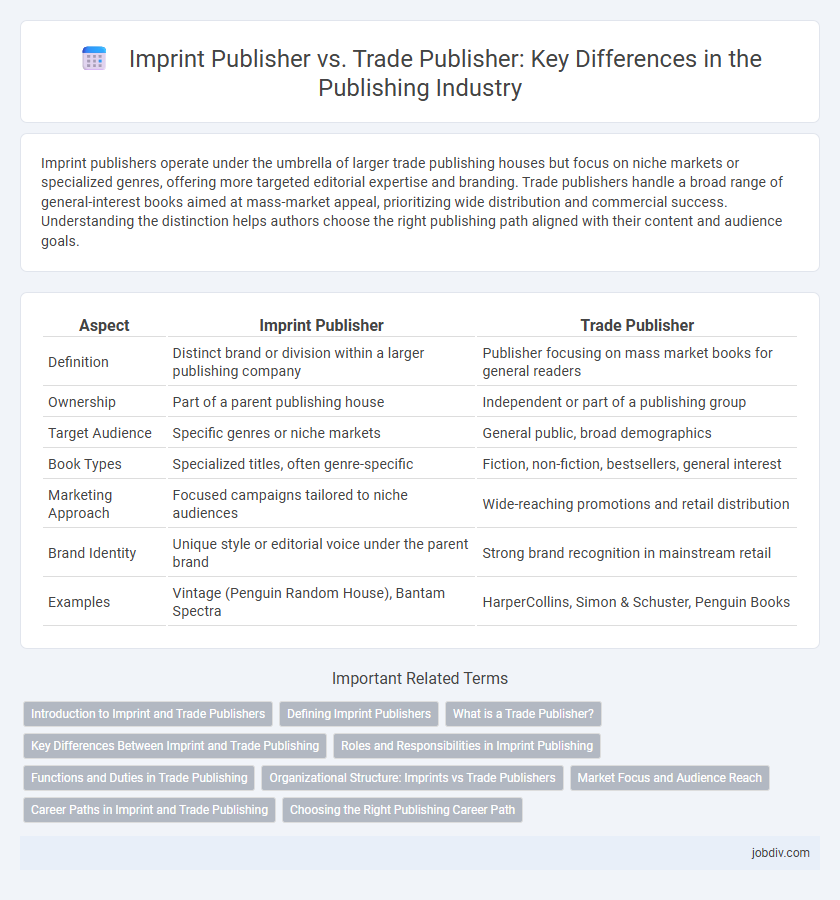 Imprint Publisher vs. Trade Publisher: Key Differences in the Publishing Industry

Imprint publishers operate under the umbrella of larger trade publishing houses but focus on niche markets or specialized genres, offering more targeted editorial expertise and branding. Trade publishers handle a broad range of general-interest books aimed at mass-market appeal, prioritizing wide distribution and commercial success. Understanding the distinction helps authors choose the right publishing path aligned with their content and audience goals.

| Aspect | Imprint Publisher | Trade Publisher |
|---|---|---|
| Definition | Distinct brand or division within a larger publishing company | Publisher focusing on mass market books for general readers |
| Ownership | Part of a parent publishing house | Independent or part of a publishing group |
| Target Audience | Specific genres or niche markets | General public, broad demographics |
| Book Types | Specialized titles, often genre-specific | Fiction, non-fiction, bestsellers, general interest |
| Marketing Approach | Focused campaigns tailored to niche audiences | Wide-reaching promotions and retail distribution |
| Brand Identity | Unique style or editorial voice under the parent brand | Strong brand recognition in mainstream retail |
| Examples | Vintage (Penguin Random House), Bantam Spectra | HarperCollins, Simon & Schuster, Penguin Books |

Important Related Terms

Introduction to Imprint and Trade Publishers
Defining Imprint Publishers
What is a Trade Publisher?
Key Differences Between Imprint and Trade Publishing
Roles and Responsibilities in Imprint Publishing
Functions and Duties in Trade Publishing
Organizational Structure: Imprints vs Trade Publishers
Market Focus and Audience Reach
Career Paths in Imprint and Trade Publishing
Choosing the Right Publishing Career Path

jobdiv.com