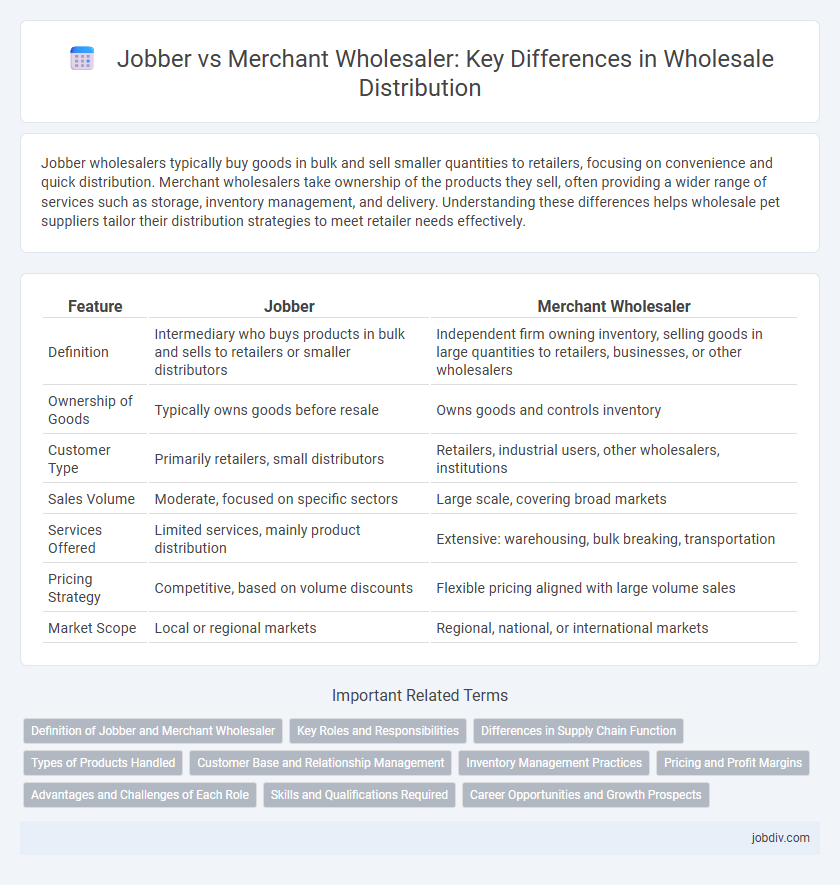 Jobber vs Merchant Wholesaler: Key Differences in Wholesale Distribution

Jobber wholesalers typically buy goods in bulk and sell smaller quantities to retailers, focusing on convenience and quick distribution. Merchant wholesalers take ownership of the products they sell, often providing a wider range of services such as storage, inventory management, and delivery. Understanding these differences helps wholesale pet suppliers tailor their distribution strategies to meet retailer needs effectively.

| Feature | Jobber | Merchant Wholesaler |
|---|---|---|
| Definition | Intermediary who buys products in bulk and sells to retailers or smaller distributors | Independent firm owning inventory, selling goods in large quantities to retailers, businesses, or other wholesalers |
| Ownership of Goods | Typically owns goods before resale | Owns goods and controls inventory |
| Customer Type | Primarily retailers, small distributors | Retailers, industrial users, other wholesalers, institutions |
| Sales Volume | Moderate, focused on specific sectors | Large scale, covering broad markets |
| Services Offered | Limited services, mainly product distribution | Extensive: warehousing, bulk breaking, transportation |
| Pricing Strategy | Competitive, based on volume discounts | Flexible pricing aligned with large volume sales |
| Market Scope | Local or regional markets | Regional, national, or international markets |

Important Related Terms

Definition of Jobber and Merchant Wholesaler
Key Roles and Responsibilities
Differences in Supply Chain Function
Types of Products Handled
Customer Base and Relationship Management
Inventory Management Practices
Pricing and Profit Margins
Advantages and Challenges of Each Role
Skills and Qualifications Required
Career Opportunities and Growth Prospects

jobdiv.com