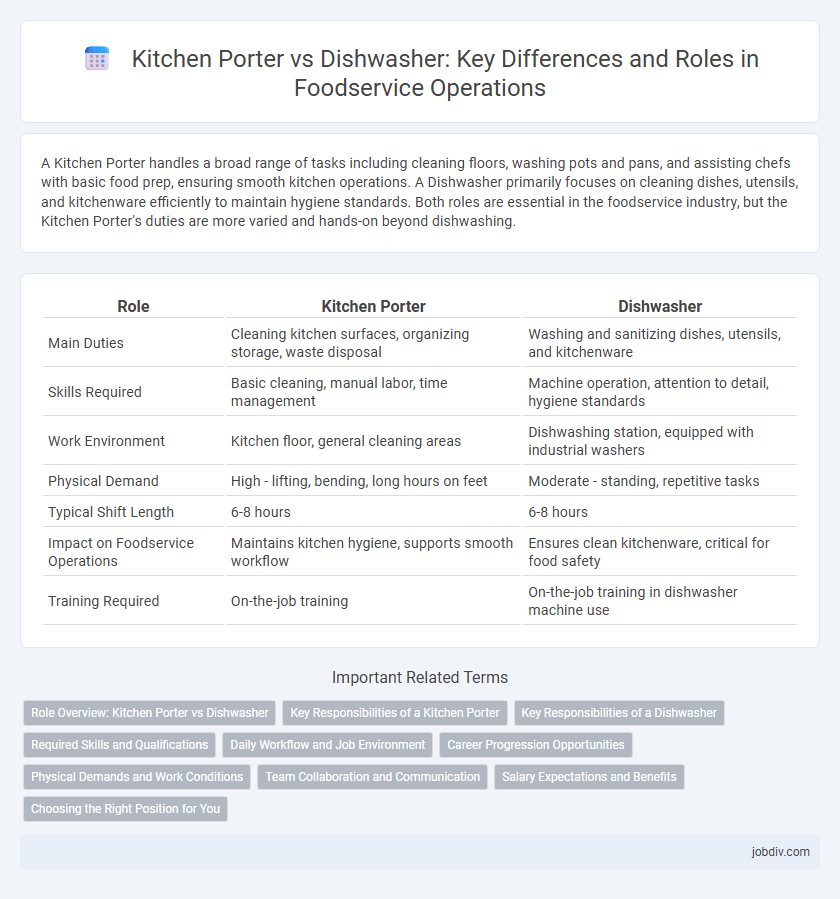 Kitchen Porter vs Dishwasher: Key Differences and Roles in Foodservice Operations

A Kitchen Porter handles a broad range of tasks including cleaning floors, washing pots and pans, and assisting chefs with basic food prep, ensuring smooth kitchen operations. A Dishwasher primarily focuses on cleaning dishes, utensils, and kitchenware efficiently to maintain hygiene standards. Both roles are essential in the foodservice industry, but the Kitchen Porter's duties are more varied and hands-on beyond dishwashing.

| Role | Kitchen Porter | Dishwasher |
|---|---|---|
| Main Duties | Cleaning kitchen surfaces, organizing storage, waste disposal | Washing and sanitizing dishes, utensils, and kitchenware |
| Skills Required | Basic cleaning, manual labor, time management | Machine operation, attention to detail, hygiene standards |
| Work Environment | Kitchen floor, general cleaning areas | Dishwashing station, equipped with industrial washers |
| Physical Demand | High - lifting, bending, long hours on feet | Moderate - standing, repetitive tasks |
| Typical Shift Length | 6-8 hours | 6-8 hours |
| Impact on Foodservice Operations | Maintains kitchen hygiene, supports smooth workflow | Ensures clean kitchenware, critical for food safety |
| Training Required | On-the-job training | On-the-job training in dishwasher machine use |

Important Related Terms

Role Overview: Kitchen Porter vs Dishwasher
Key Responsibilities of a Kitchen Porter
Key Responsibilities of a Dishwasher
Required Skills and Qualifications
Daily Workflow and Job Environment
Career Progression Opportunities
Physical Demands and Work Conditions
Team Collaboration and Communication
Salary Expectations and Benefits
Choosing the Right Position for You

jobdiv.com