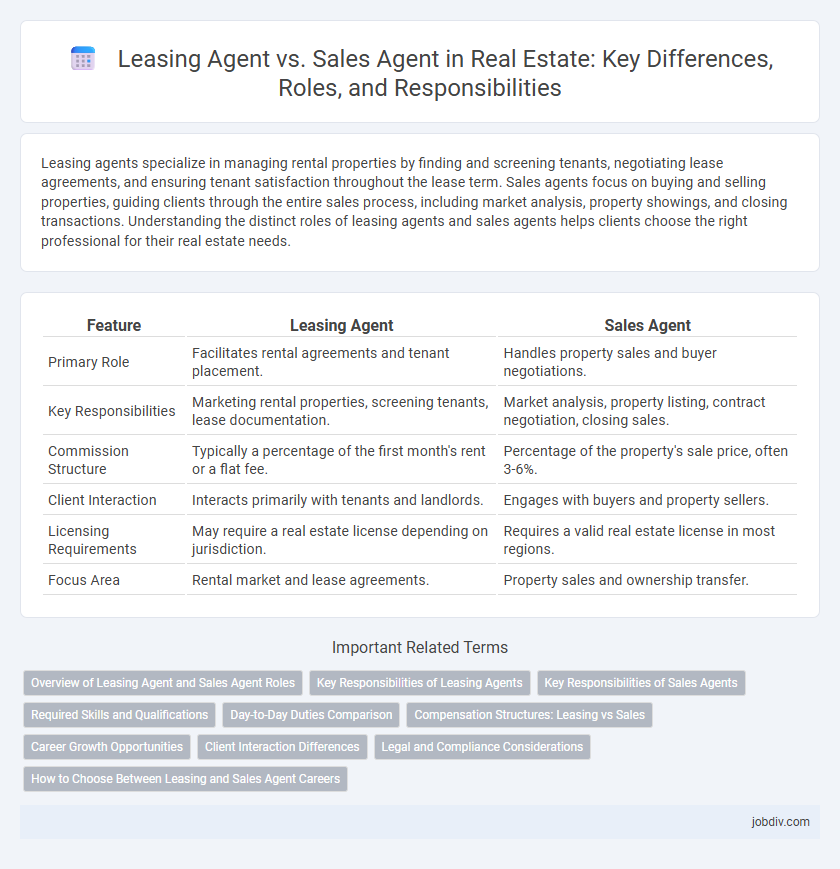 Leasing Agent vs. Sales Agent in Real Estate: Key Differences, Roles, and Responsibilities

Leasing agents specialize in managing rental properties by finding and screening tenants, negotiating lease agreements, and ensuring tenant satisfaction throughout the lease term. Sales agents focus on buying and selling properties, guiding clients through the entire sales process, including market analysis, property showings, and closing transactions. Understanding the distinct roles of leasing agents and sales agents helps clients choose the right professional for their real estate needs.

| Feature | Leasing Agent | Sales Agent |
|---|---|---|
| Primary Role | Facilitates rental agreements and tenant placement. | Handles property sales and buyer negotiations. |
| Key Responsibilities | Marketing rental properties, screening tenants, lease documentation. | Market analysis, property listing, contract negotiation, closing sales. |
| Commission Structure | Typically a percentage of the first month's rent or a flat fee. | Percentage of the property's sale price, often 3-6%. |
| Client Interaction | Interacts primarily with tenants and landlords. | Engages with buyers and property sellers. |
| Licensing Requirements | May require a real estate license depending on jurisdiction. | Requires a valid real estate license in most regions. |
| Focus Area | Rental market and lease agreements. | Property sales and ownership transfer. |

Important Related Terms

Overview of Leasing Agent and Sales Agent Roles
Key Responsibilities of Leasing Agents
Key Responsibilities of Sales Agents
Required Skills and Qualifications
Day-to-Day Duties Comparison
Compensation Structures: Leasing vs Sales
Career Growth Opportunities
Client Interaction Differences
Legal and Compliance Considerations
How to Choose Between Leasing and Sales Agent Careers

jobdiv.com