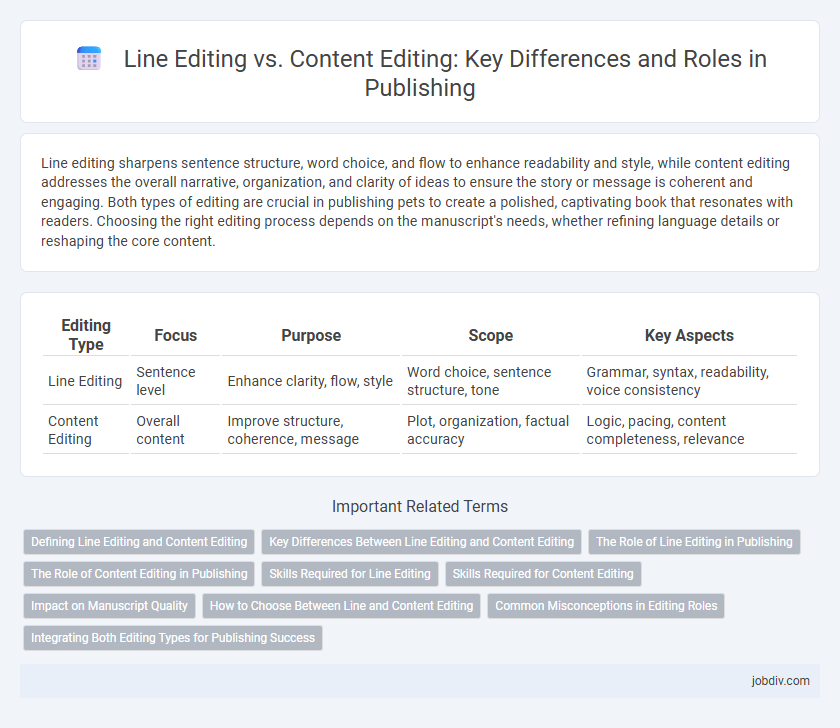 Line Editing vs. Content Editing: Key Differences and Roles in Publishing

Line editing sharpens sentence structure, word choice, and flow to enhance readability and style, while content editing addresses the overall narrative, organization, and clarity of ideas to ensure the story or message is coherent and engaging. Both types of editing are crucial in publishing pets to create a polished, captivating book that resonates with readers. Choosing the right editing process depends on the manuscript's needs, whether refining language details or reshaping the core content.

| Editing Type | Focus | Purpose | Scope | Key Aspects |
|---|---|---|---|---|
| Line Editing | Sentence level | Enhance clarity, flow, style | Word choice, sentence structure, tone | Grammar, syntax, readability, voice consistency |
| Content Editing | Overall content | Improve structure, coherence, message | Plot, organization, factual accuracy | Logic, pacing, content completeness, relevance |

Important Related Terms

Defining Line Editing and Content Editing
Key Differences Between Line Editing and Content Editing
The Role of Line Editing in Publishing
The Role of Content Editing in Publishing
Skills Required for Line Editing
Skills Required for Content Editing
Impact on Manuscript Quality
How to Choose Between Line and Content Editing
Common Misconceptions in Editing Roles
Integrating Both Editing Types for Publishing Success

jobdiv.com