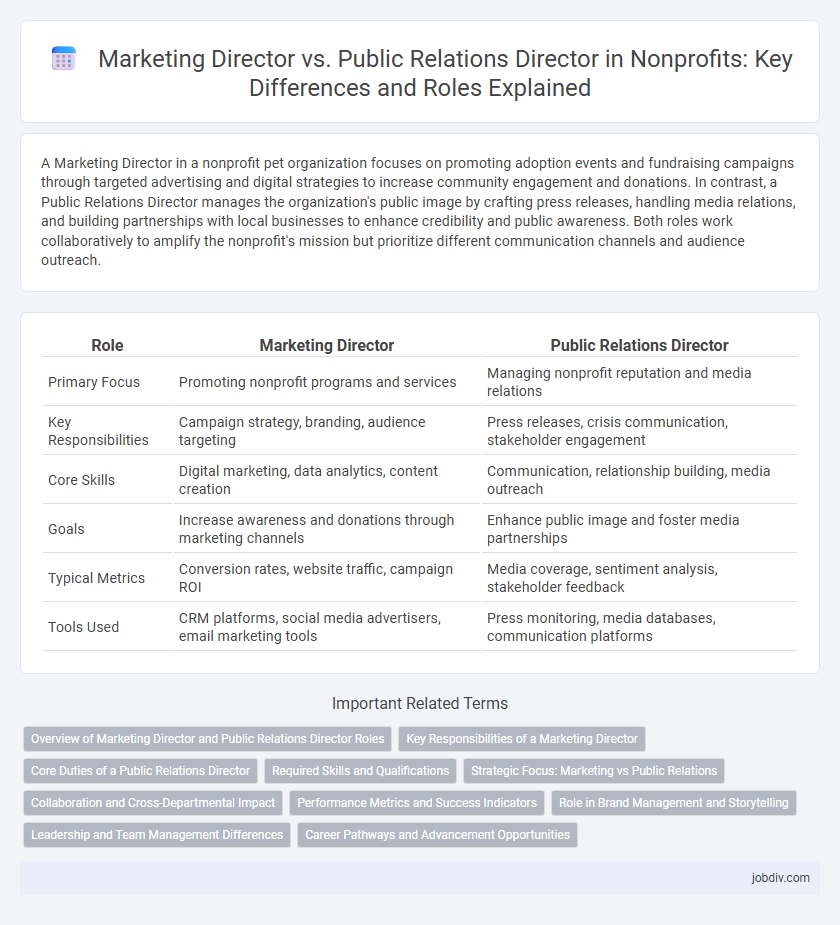 Marketing Director vs. Public Relations Director in Nonprofits: Key Differences and Roles Explained

A Marketing Director in a nonprofit pet organization focuses on promoting adoption events and fundraising campaigns through targeted advertising and digital strategies to increase community engagement and donations. In contrast, a Public Relations Director manages the organization's public image by crafting press releases, handling media relations, and building partnerships with local businesses to enhance credibility and public awareness. Both roles work collaboratively to amplify the nonprofit's mission but prioritize different communication channels and audience outreach.

| Role | Marketing Director | Public Relations Director |
|---|---|---|
| Primary Focus | Promoting nonprofit programs and services | Managing nonprofit reputation and media relations |
| Key Responsibilities | Campaign strategy, branding, audience targeting | Press releases, crisis communication, stakeholder engagement |
| Core Skills | Digital marketing, data analytics, content creation | Communication, relationship building, media outreach |
| Goals | Increase awareness and donations through marketing channels | Enhance public image and foster media partnerships |
| Typical Metrics | Conversion rates, website traffic, campaign ROI | Media coverage, sentiment analysis, stakeholder feedback |
| Tools Used | CRM platforms, social media advertisers, email marketing tools | Press monitoring, media databases, communication platforms |

Important Related Terms

Overview of Marketing Director and Public Relations Director Roles
Key Responsibilities of a Marketing Director
Core Duties of a Public Relations Director
Required Skills and Qualifications
Strategic Focus: Marketing vs Public Relations
Collaboration and Cross-Departmental Impact
Performance Metrics and Success Indicators
Role in Brand Management and Storytelling
Leadership and Team Management Differences
Career Pathways and Advancement Opportunities

jobdiv.com