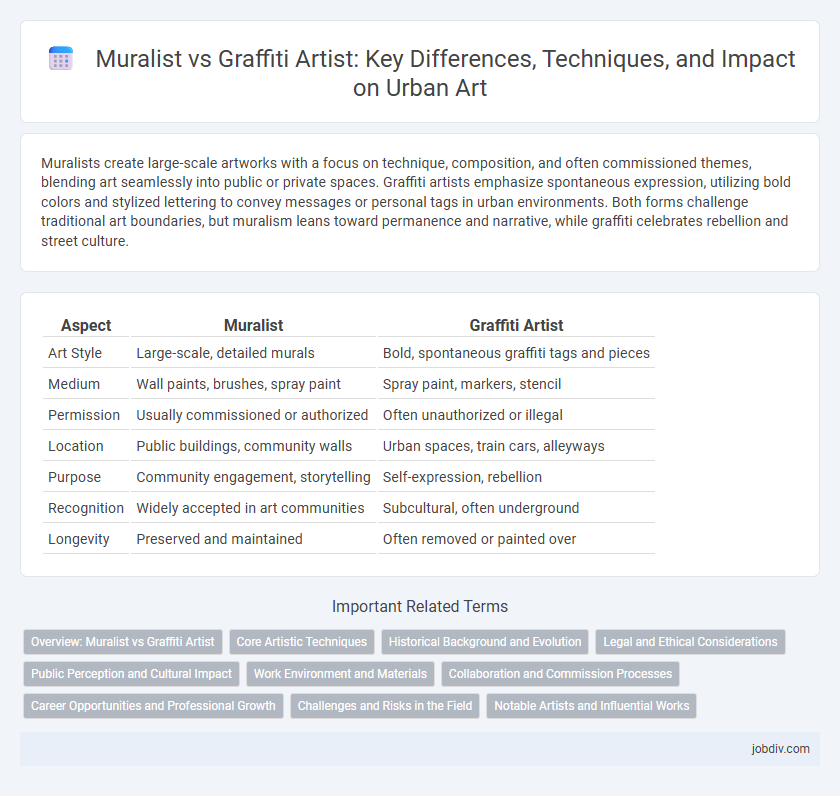 Muralist vs Graffiti Artist: Key Differences, Techniques, and Impact on Urban Art

Muralists create large-scale artworks with a focus on technique, composition, and often commissioned themes, blending art seamlessly into public or private spaces. Graffiti artists emphasize spontaneous expression, utilizing bold colors and stylized lettering to convey messages or personal tags in urban environments. Both forms challenge traditional art boundaries, but muralism leans toward permanence and narrative, while graffiti celebrates rebellion and street culture.

| Aspect | Muralist | Graffiti Artist |
|---|---|---|
| Art Style | Large-scale, detailed murals | Bold, spontaneous graffiti tags and pieces |
| Medium | Wall paints, brushes, spray paint | Spray paint, markers, stencil |
| Permission | Usually commissioned or authorized | Often unauthorized or illegal |
| Location | Public buildings, community walls | Urban spaces, train cars, alleyways |
| Purpose | Community engagement, storytelling | Self-expression, rebellion |
| Recognition | Widely accepted in art communities | Subcultural, often underground |
| Longevity | Preserved and maintained | Often removed or painted over |

Important Related Terms

Overview: Muralist vs Graffiti Artist
Core Artistic Techniques
Historical Background and Evolution
Legal and Ethical Considerations
Public Perception and Cultural Impact
Work Environment and Materials
Collaboration and Commission Processes
Career Opportunities and Professional Growth
Challenges and Risks in the Field
Notable Artists and Influential Works

jobdiv.com