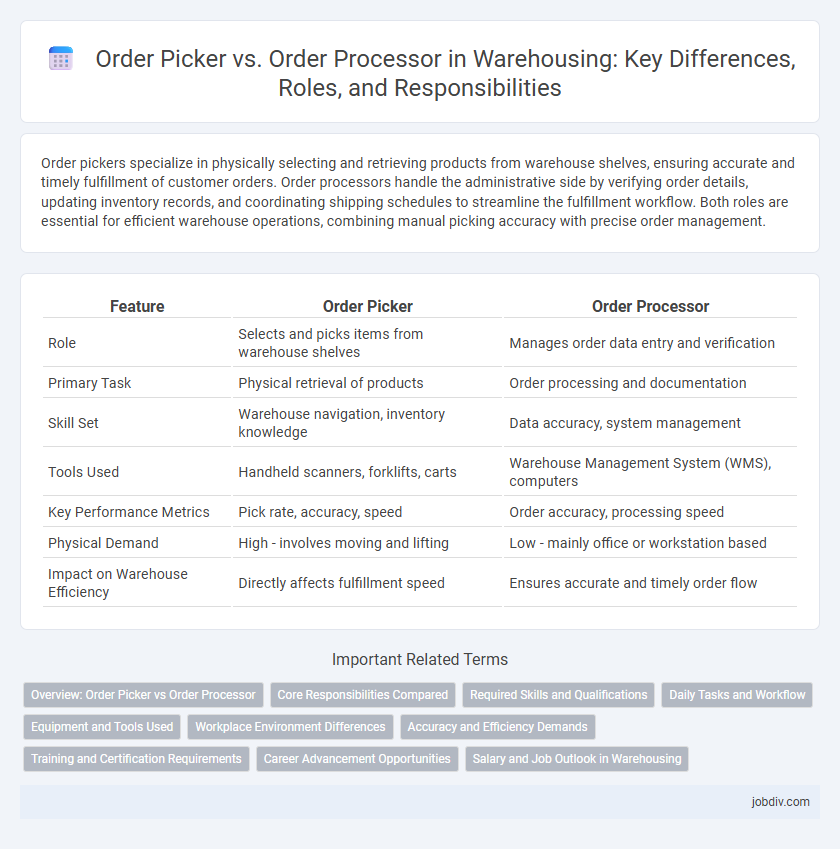 Order Picker vs. Order Processor in Warehousing: Key Differences, Roles, and Responsibilities

Order pickers specialize in physically selecting and retrieving products from warehouse shelves, ensuring accurate and timely fulfillment of customer orders. Order processors handle the administrative side by verifying order details, updating inventory records, and coordinating shipping schedules to streamline the fulfillment workflow. Both roles are essential for efficient warehouse operations, combining manual picking accuracy with precise order management.

| Feature | Order Picker | Order Processor |
|---|---|---|
| Role | Selects and picks items from warehouse shelves | Manages order data entry and verification |
| Primary Task | Physical retrieval of products | Order processing and documentation |
| Skill Set | Warehouse navigation, inventory knowledge | Data accuracy, system management |
| Tools Used | Handheld scanners, forklifts, carts | Warehouse Management System (WMS), computers |
| Key Performance Metrics | Pick rate, accuracy, speed | Order accuracy, processing speed |
| Physical Demand | High - involves moving and lifting | Low - mainly office or workstation based |
| Impact on Warehouse Efficiency | Directly affects fulfillment speed | Ensures accurate and timely order flow |

Important Related Terms

Overview: Order Picker vs Order Processor
Core Responsibilities Compared
Required Skills and Qualifications
Daily Tasks and Workflow
Equipment and Tools Used
Workplace Environment Differences
Accuracy and Efficiency Demands
Training and Certification Requirements
Career Advancement Opportunities
Salary and Job Outlook in Warehousing

jobdiv.com