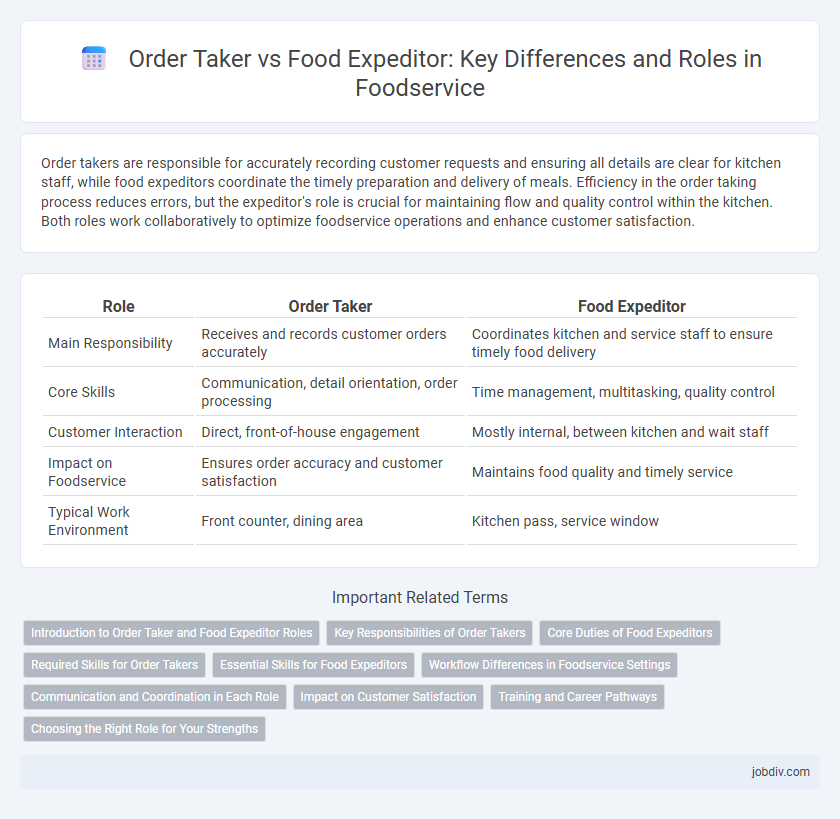 Order Taker vs Food Expeditor: Key Differences and Roles in Foodservice

Order takers are responsible for accurately recording customer requests and ensuring all details are clear for kitchen staff, while food expeditors coordinate the timely preparation and delivery of meals. Efficiency in the order taking process reduces errors, but the expeditor's role is crucial for maintaining flow and quality control within the kitchen. Both roles work collaboratively to optimize foodservice operations and enhance customer satisfaction.

| Role | Order Taker | Food Expeditor |
|---|---|---|
| Main Responsibility | Receives and records customer orders accurately | Coordinates kitchen and service staff to ensure timely food delivery |
| Core Skills | Communication, detail orientation, order processing | Time management, multitasking, quality control |
| Customer Interaction | Direct, front-of-house engagement | Mostly internal, between kitchen and wait staff |
| Impact on Foodservice | Ensures order accuracy and customer satisfaction | Maintains food quality and timely service |
| Typical Work Environment | Front counter, dining area | Kitchen pass, service window |

Important Related Terms

Introduction to Order Taker and Food Expeditor Roles
Key Responsibilities of Order Takers
Core Duties of Food Expeditors
Required Skills for Order Takers
Essential Skills for Food Expeditors
Workflow Differences in Foodservice Settings
Communication and Coordination in Each Role
Impact on Customer Satisfaction
Training and Career Pathways
Choosing the Right Role for Your Strengths

jobdiv.com