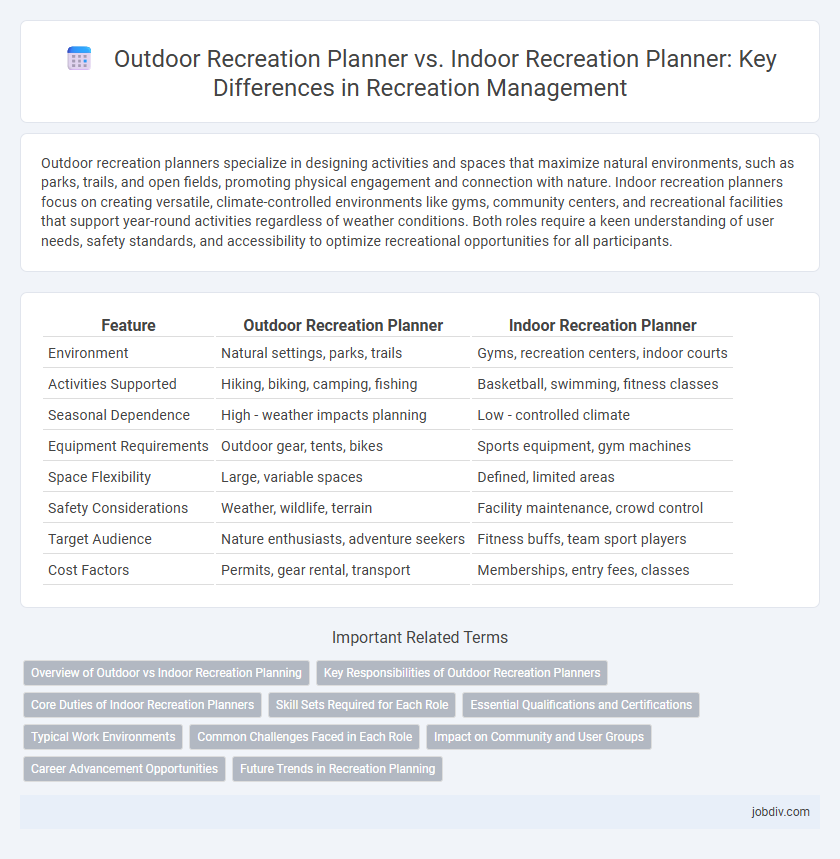 Outdoor Recreation Planner vs. Indoor Recreation Planner: Key Differences in Recreation Management

Outdoor recreation planners specialize in designing activities and spaces that maximize natural environments, such as parks, trails, and open fields, promoting physical engagement and connection with nature. Indoor recreation planners focus on creating versatile, climate-controlled environments like gyms, community centers, and recreational facilities that support year-round activities regardless of weather conditions. Both roles require a keen understanding of user needs, safety standards, and accessibility to optimize recreational opportunities for all participants.

| Feature | Outdoor Recreation Planner | Indoor Recreation Planner |
|---|---|---|
| Environment | Natural settings, parks, trails | Gyms, recreation centers, indoor courts |
| Activities Supported | Hiking, biking, camping, fishing | Basketball, swimming, fitness classes |
| Seasonal Dependence | High - weather impacts planning | Low - controlled climate |
| Equipment Requirements | Outdoor gear, tents, bikes | Sports equipment, gym machines |
| Space Flexibility | Large, variable spaces | Defined, limited areas |
| Safety Considerations | Weather, wildlife, terrain | Facility maintenance, crowd control |
| Target Audience | Nature enthusiasts, adventure seekers | Fitness buffs, team sport players |
| Cost Factors | Permits, gear rental, transport | Memberships, entry fees, classes |

Important Related Terms

Overview of Outdoor vs Indoor Recreation Planning
Key Responsibilities of Outdoor Recreation Planners
Core Duties of Indoor Recreation Planners
Skill Sets Required for Each Role
Essential Qualifications and Certifications
Typical Work Environments
Common Challenges Faced in Each Role
Impact on Community and User Groups
Career Advancement Opportunities
Future Trends in Recreation Planning

jobdiv.com