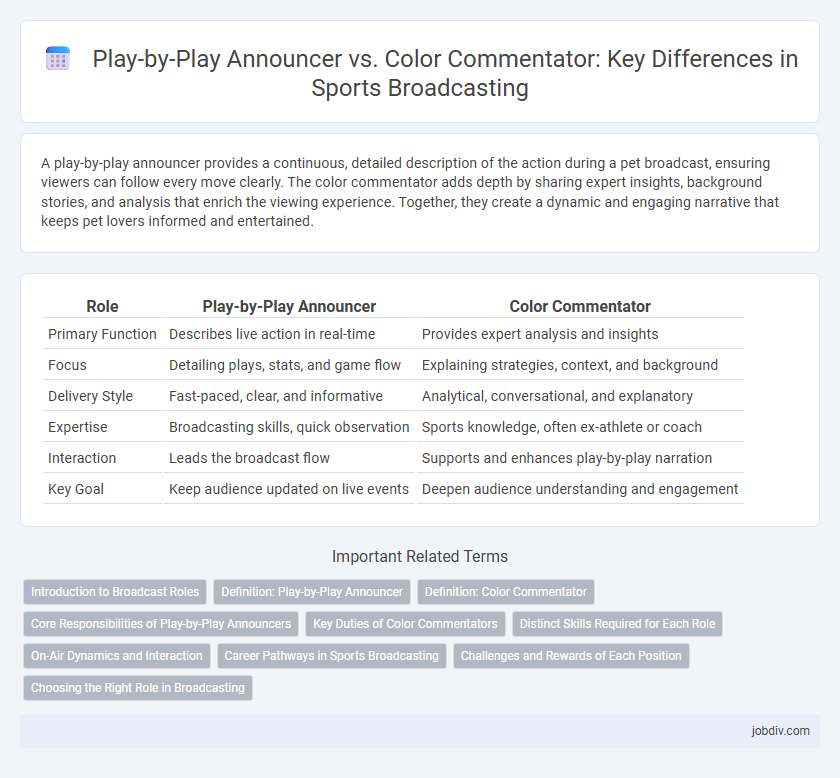 Play-by-Play Announcer vs. Color Commentator: Key Differences in Sports Broadcasting

A play-by-play announcer provides a continuous, detailed description of the action during a pet broadcast, ensuring viewers can follow every move clearly. The color commentator adds depth by sharing expert insights, background stories, and analysis that enrich the viewing experience. Together, they create a dynamic and engaging narrative that keeps pet lovers informed and entertained.

| Role | Play-by-Play Announcer | Color Commentator |
|---|---|---|
| Primary Function | Describes live action in real-time | Provides expert analysis and insights |
| Focus | Detailing plays, stats, and game flow | Explaining strategies, context, and background |
| Delivery Style | Fast-paced, clear, and informative | Analytical, conversational, and explanatory |
| Expertise | Broadcasting skills, quick observation | Sports knowledge, often ex-athlete or coach |
| Interaction | Leads the broadcast flow | Supports and enhances play-by-play narration |
| Key Goal | Keep audience updated on live events | Deepen audience understanding and engagement |

Important Related Terms

Introduction to Broadcast Roles
Definition: Play-by-Play Announcer
Definition: Color Commentator
Core Responsibilities of Play-by-Play Announcers
Key Duties of Color Commentators
Distinct Skills Required for Each Role
On-Air Dynamics and Interaction
Career Pathways in Sports Broadcasting
Challenges and Rewards of Each Position
Choosing the Right Role in Broadcasting

jobdiv.com