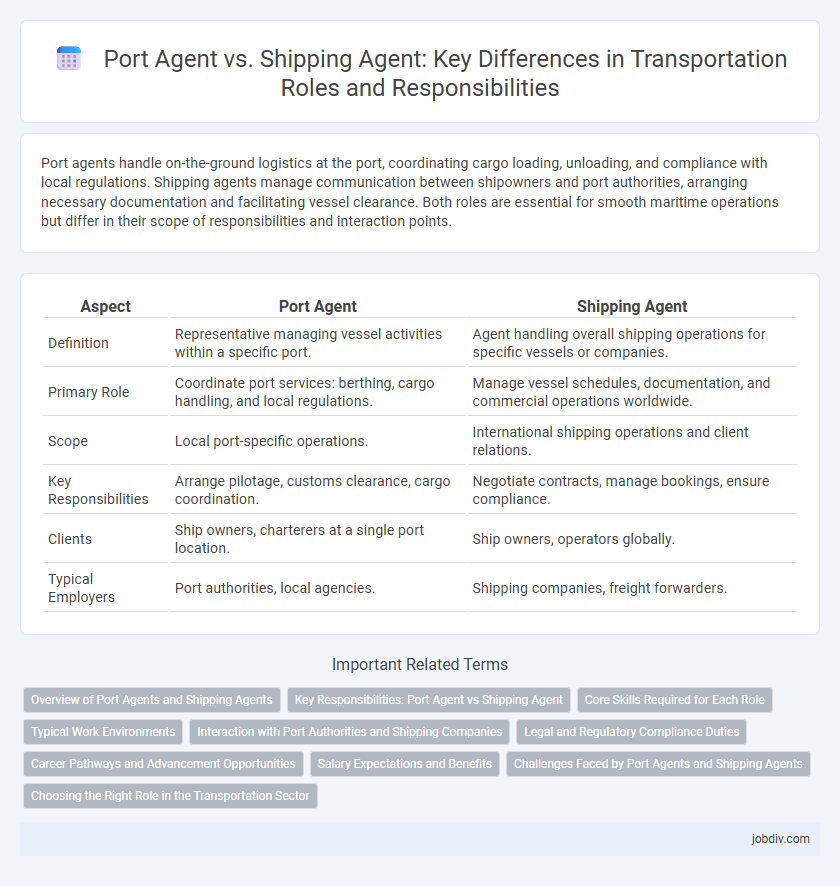 Port Agent vs. Shipping Agent: Key Differences in Transportation Roles and Responsibilities

Port agents handle on-the-ground logistics at the port, coordinating cargo loading, unloading, and compliance with local regulations. Shipping agents manage communication between shipowners and port authorities, arranging necessary documentation and facilitating vessel clearance. Both roles are essential for smooth maritime operations but differ in their scope of responsibilities and interaction points.

| Aspect | Port Agent | Shipping Agent |
|---|---|---|
| Definition | Representative managing vessel activities within a specific port. | Agent handling overall shipping operations for specific vessels or companies. |
| Primary Role | Coordinate port services: berthing, cargo handling, and local regulations. | Manage vessel schedules, documentation, and commercial operations worldwide. |
| Scope | Local port-specific operations. | International shipping operations and client relations. |
| Key Responsibilities | Arrange pilotage, customs clearance, cargo coordination. | Negotiate contracts, manage bookings, ensure compliance. |
| Clients | Ship owners, charterers at a single port location. | Ship owners, operators globally. |
| Typical Employers | Port authorities, local agencies. | Shipping companies, freight forwarders. |

Important Related Terms

Overview of Port Agents and Shipping Agents
Key Responsibilities: Port Agent vs Shipping Agent
Core Skills Required for Each Role
Typical Work Environments
Interaction with Port Authorities and Shipping Companies
Legal and Regulatory Compliance Duties
Career Pathways and Advancement Opportunities
Salary Expectations and Benefits
Challenges Faced by Port Agents and Shipping Agents
Choosing the Right Role in the Transportation Sector

jobdiv.com