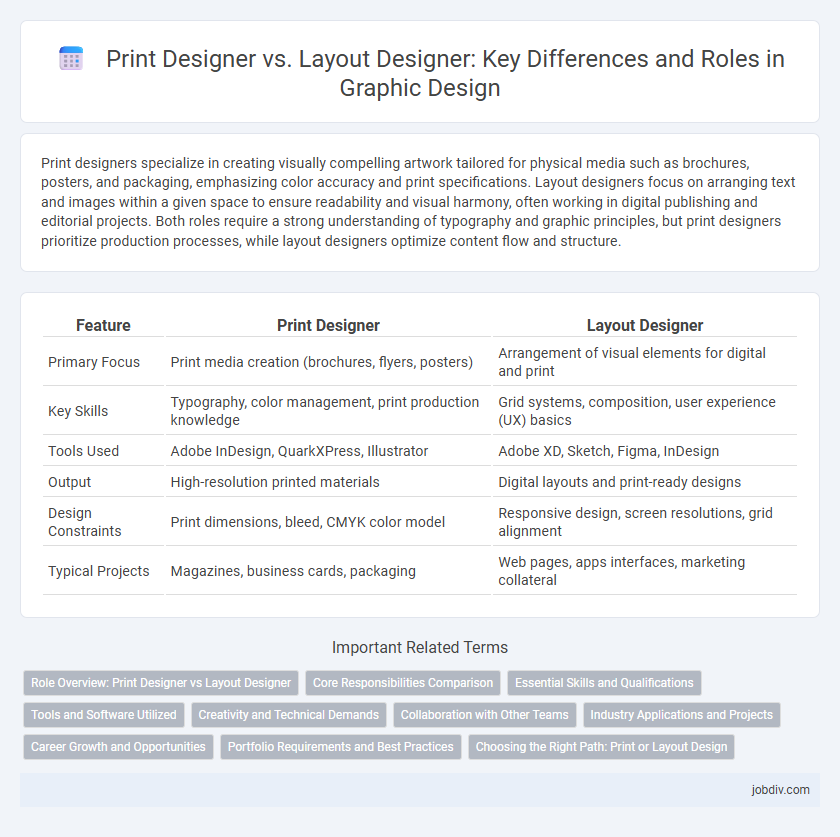 Print Designer vs. Layout Designer: Key Differences and Roles in Graphic Design

Print designers specialize in creating visually compelling artwork tailored for physical media such as brochures, posters, and packaging, emphasizing color accuracy and print specifications. Layout designers focus on arranging text and images within a given space to ensure readability and visual harmony, often working in digital publishing and editorial projects. Both roles require a strong understanding of typography and graphic principles, but print designers prioritize production processes, while layout designers optimize content flow and structure.

| Feature | Print Designer | Layout Designer |
|---|---|---|
| Primary Focus | Print media creation (brochures, flyers, posters) | Arrangement of visual elements for digital and print |
| Key Skills | Typography, color management, print production knowledge | Grid systems, composition, user experience (UX) basics |
| Tools Used | Adobe InDesign, QuarkXPress, Illustrator | Adobe XD, Sketch, Figma, InDesign |
| Output | High-resolution printed materials | Digital layouts and print-ready designs |
| Design Constraints | Print dimensions, bleed, CMYK color model | Responsive design, screen resolutions, grid alignment |
| Typical Projects | Magazines, business cards, packaging | Web pages, apps interfaces, marketing collateral |

Important Related Terms

Role Overview: Print Designer vs Layout Designer
Core Responsibilities Comparison
Essential Skills and Qualifications
Tools and Software Utilized
Creativity and Technical Demands
Collaboration with Other Teams
Industry Applications and Projects
Career Growth and Opportunities
Portfolio Requirements and Best Practices
Choosing the Right Path: Print or Layout Design

jobdiv.com