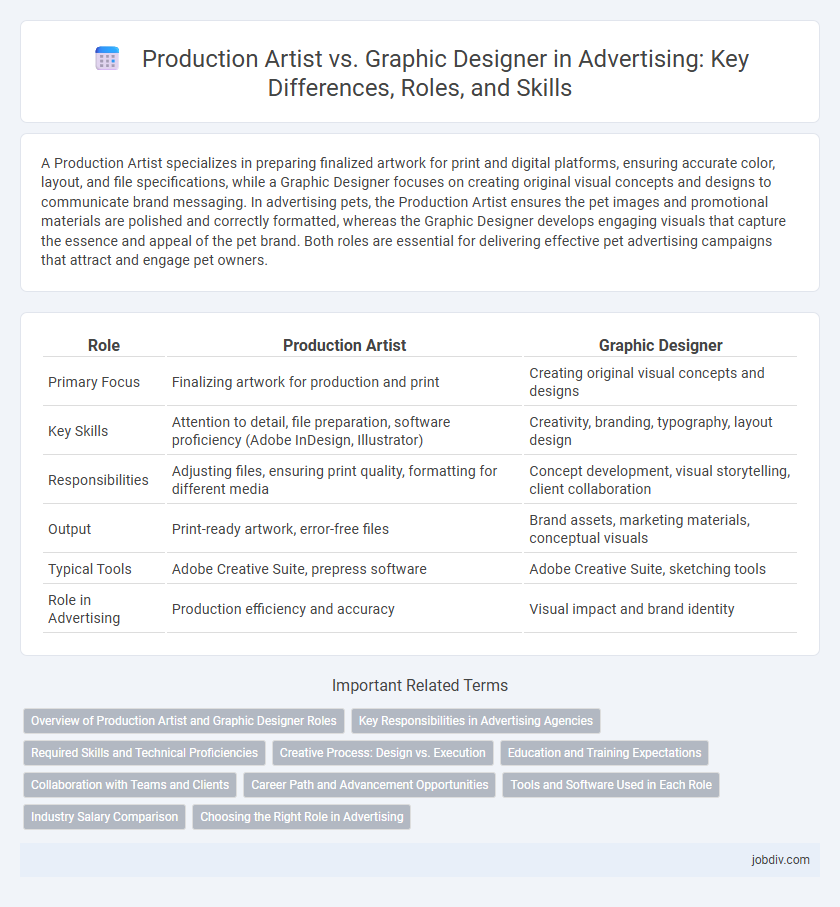 Production Artist vs. Graphic Designer in Advertising: Key Differences, Roles, and Skills

A Production Artist specializes in preparing finalized artwork for print and digital platforms, ensuring accurate color, layout, and file specifications, while a Graphic Designer focuses on creating original visual concepts and designs to communicate brand messaging. In advertising pets, the Production Artist ensures the pet images and promotional materials are polished and correctly formatted, whereas the Graphic Designer develops engaging visuals that capture the essence and appeal of the pet brand. Both roles are essential for delivering effective pet advertising campaigns that attract and engage pet owners.

| Role | Production Artist | Graphic Designer |
|---|---|---|
| Primary Focus | Finalizing artwork for production and print | Creating original visual concepts and designs |
| Key Skills | Attention to detail, file preparation, software proficiency (Adobe InDesign, Illustrator) | Creativity, branding, typography, layout design |
| Responsibilities | Adjusting files, ensuring print quality, formatting for different media | Concept development, visual storytelling, client collaboration |
| Output | Print-ready artwork, error-free files | Brand assets, marketing materials, conceptual visuals |
| Typical Tools | Adobe Creative Suite, prepress software | Adobe Creative Suite, sketching tools |
| Role in Advertising | Production efficiency and accuracy | Visual impact and brand identity |

Important Related Terms

Overview of Production Artist and Graphic Designer Roles
Key Responsibilities in Advertising Agencies
Required Skills and Technical Proficiencies
Creative Process: Design vs. Execution
Education and Training Expectations
Collaboration with Teams and Clients
Career Path and Advancement Opportunities
Tools and Software Used in Each Role
Industry Salary Comparison
Choosing the Right Role in Advertising

jobdiv.com