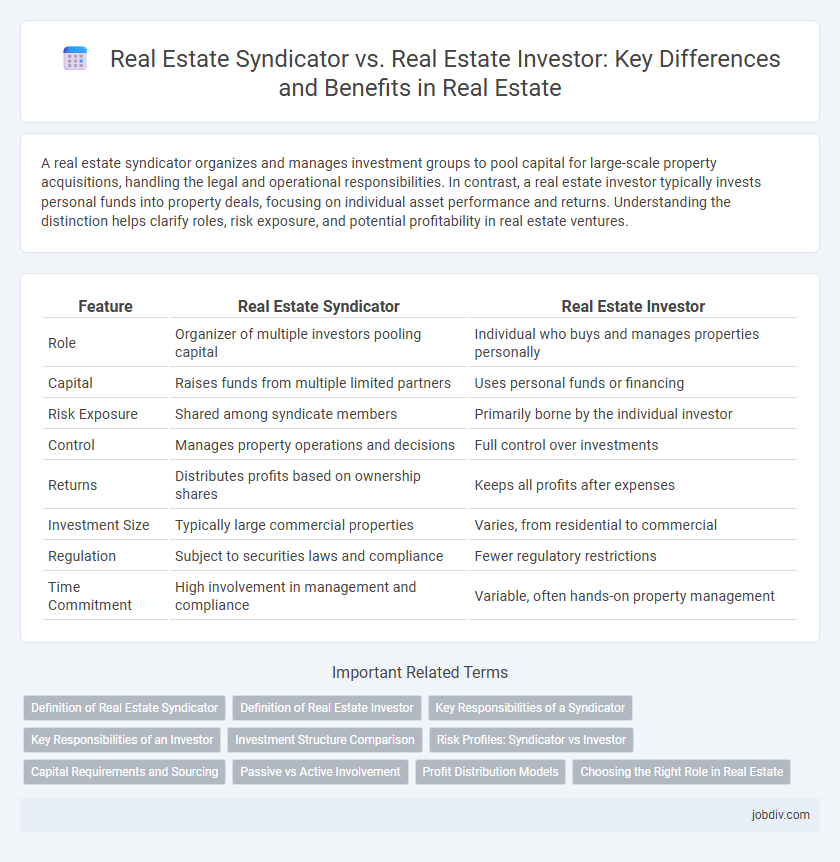 Real Estate Syndicator vs. Real Estate Investor: Key Differences and Benefits in Real Estate

A real estate syndicator organizes and manages investment groups to pool capital for large-scale property acquisitions, handling the legal and operational responsibilities. In contrast, a real estate investor typically invests personal funds into property deals, focusing on individual asset performance and returns. Understanding the distinction helps clarify roles, risk exposure, and potential profitability in real estate ventures.

| Feature | Real Estate Syndicator | Real Estate Investor |
|---|---|---|
| Role | Organizer of multiple investors pooling capital | Individual who buys and manages properties personally |
| Capital | Raises funds from multiple limited partners | Uses personal funds or financing |
| Risk Exposure | Shared among syndicate members | Primarily borne by the individual investor |
| Control | Manages property operations and decisions | Full control over investments |
| Returns | Distributes profits based on ownership shares | Keeps all profits after expenses |
| Investment Size | Typically large commercial properties | Varies, from residential to commercial |
| Regulation | Subject to securities laws and compliance | Fewer regulatory restrictions |
| Time Commitment | High involvement in management and compliance | Variable, often hands-on property management |

Important Related Terms

Definition of Real Estate Syndicator
Definition of Real Estate Investor
Key Responsibilities of a Syndicator
Key Responsibilities of an Investor
Investment Structure Comparison
Risk Profiles: Syndicator vs Investor
Capital Requirements and Sourcing
Passive vs Active Involvement
Profit Distribution Models
Choosing the Right Role in Real Estate

jobdiv.com