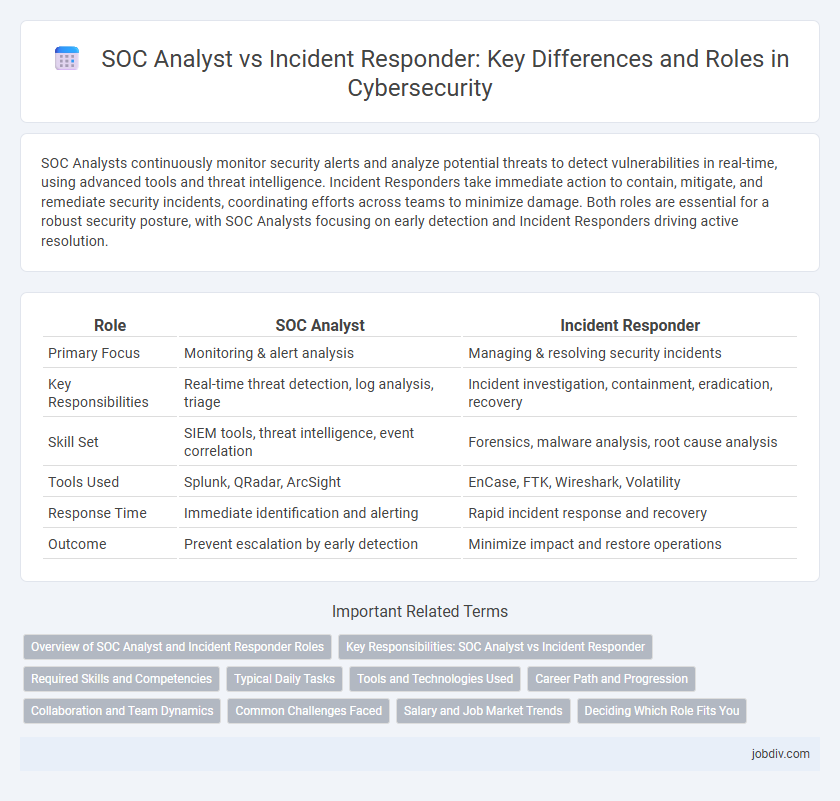 SOC Analyst vs Incident Responder: Key Differences and Roles in Cybersecurity

SOC Analysts continuously monitor security alerts and analyze potential threats to detect vulnerabilities in real-time, using advanced tools and threat intelligence. Incident Responders take immediate action to contain, mitigate, and remediate security incidents, coordinating efforts across teams to minimize damage. Both roles are essential for a robust security posture, with SOC Analysts focusing on early detection and Incident Responders driving active resolution.

| Role | SOC Analyst | Incident Responder |
|---|---|---|
| Primary Focus | Monitoring & alert analysis | Managing & resolving security incidents |
| Key Responsibilities | Real-time threat detection, log analysis, triage | Incident investigation, containment, eradication, recovery |
| Skill Set | SIEM tools, threat intelligence, event correlation | Forensics, malware analysis, root cause analysis |
| Tools Used | Splunk, QRadar, ArcSight | EnCase, FTK, Wireshark, Volatility |
| Response Time | Immediate identification and alerting | Rapid incident response and recovery |
| Outcome | Prevent escalation by early detection | Minimize impact and restore operations |

Important Related Terms

Overview of SOC Analyst and Incident Responder Roles
Key Responsibilities: SOC Analyst vs Incident Responder
Required Skills and Competencies
Typical Daily Tasks
Tools and Technologies Used
Career Path and Progression
Collaboration and Team Dynamics
Common Challenges Faced
Salary and Job Market Trends
Deciding Which Role Fits You

jobdiv.com