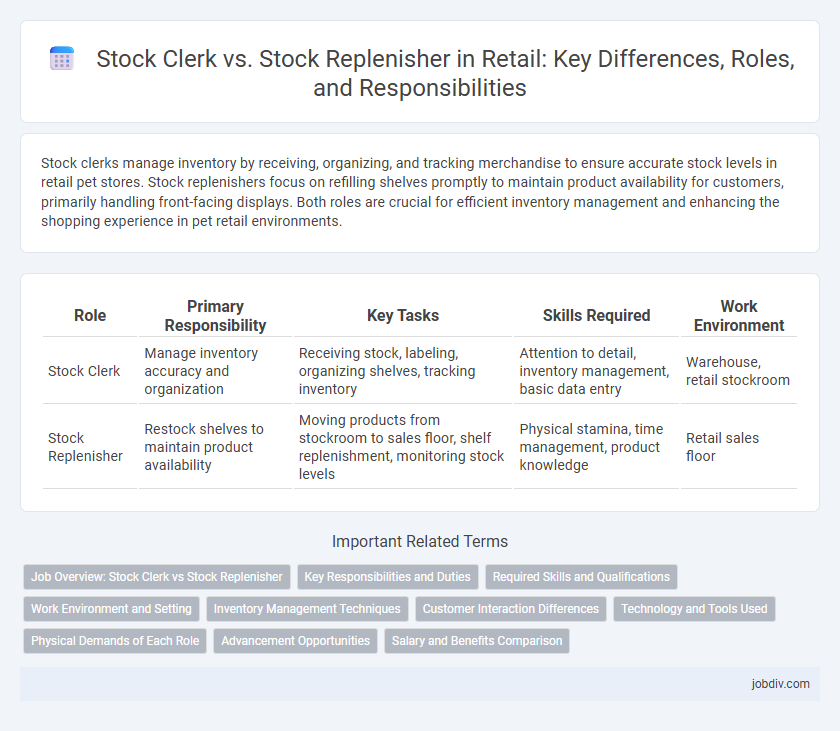 Stock Clerk vs. Stock Replenisher in Retail: Key Differences, Roles, and Responsibilities

Stock clerks manage inventory by receiving, organizing, and tracking merchandise to ensure accurate stock levels in retail pet stores. Stock replenishers focus on refilling shelves promptly to maintain product availability for customers, primarily handling front-facing displays. Both roles are crucial for efficient inventory management and enhancing the shopping experience in pet retail environments.

| Role | Primary Responsibility | Key Tasks | Skills Required | Work Environment |
|---|---|---|---|---|
| Stock Clerk | Manage inventory accuracy and organization | Receiving stock, labeling, organizing shelves, tracking inventory | Attention to detail, inventory management, basic data entry | Warehouse, retail stockroom |
| Stock Replenisher | Restock shelves to maintain product availability | Moving products from stockroom to sales floor, shelf replenishment, monitoring stock levels | Physical stamina, time management, product knowledge | Retail sales floor |

Important Related Terms

Job Overview: Stock Clerk vs Stock Replenisher
Key Responsibilities and Duties
Required Skills and Qualifications
Work Environment and Setting
Inventory Management Techniques
Customer Interaction Differences
Technology and Tools Used
Physical Demands of Each Role
Advancement Opportunities
Salary and Benefits Comparison

jobdiv.com