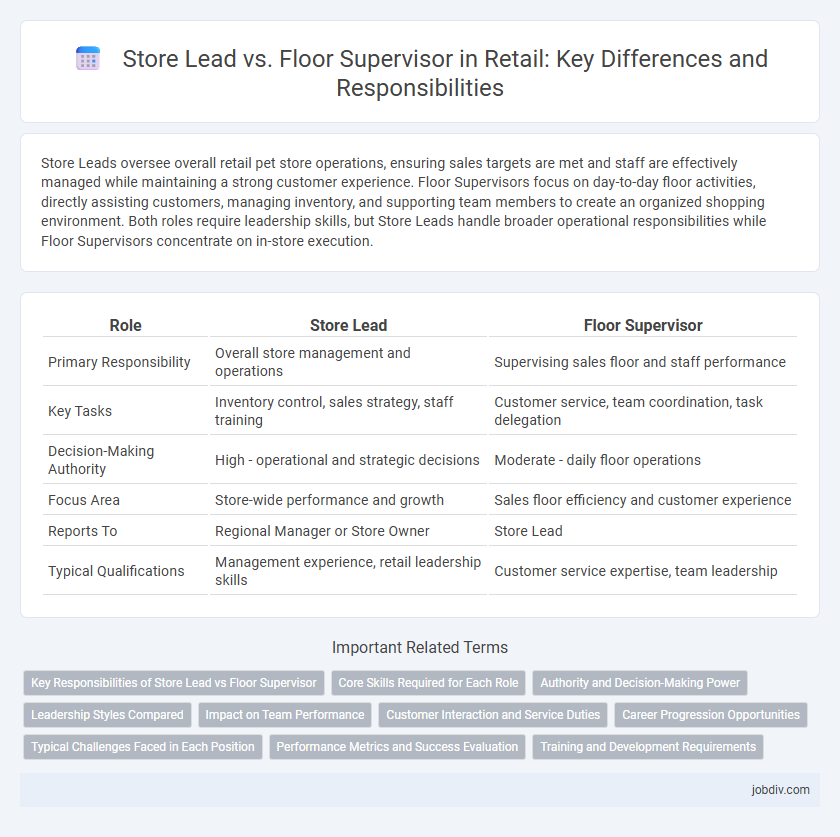 Store Lead vs. Floor Supervisor in Retail: Key Differences and Responsibilities

Store Leads oversee overall retail pet store operations, ensuring sales targets are met and staff are effectively managed while maintaining a strong customer experience. Floor Supervisors focus on day-to-day floor activities, directly assisting customers, managing inventory, and supporting team members to create an organized shopping environment. Both roles require leadership skills, but Store Leads handle broader operational responsibilities while Floor Supervisors concentrate on in-store execution.

| Role | Store Lead | Floor Supervisor |
|---|---|---|
| Primary Responsibility | Overall store management and operations | Supervising sales floor and staff performance |
| Key Tasks | Inventory control, sales strategy, staff training | Customer service, team coordination, task delegation |
| Decision-Making Authority | High - operational and strategic decisions | Moderate - daily floor operations |
| Focus Area | Store-wide performance and growth | Sales floor efficiency and customer experience |
| Reports To | Regional Manager or Store Owner | Store Lead |
| Typical Qualifications | Management experience, retail leadership skills | Customer service expertise, team leadership |

Important Related Terms

Key Responsibilities of Store Lead vs Floor Supervisor
Core Skills Required for Each Role
Authority and Decision-Making Power
Leadership Styles Compared
Impact on Team Performance
Customer Interaction and Service Duties
Career Progression Opportunities
Typical Challenges Faced in Each Position
Performance Metrics and Success Evaluation
Training and Development Requirements

jobdiv.com