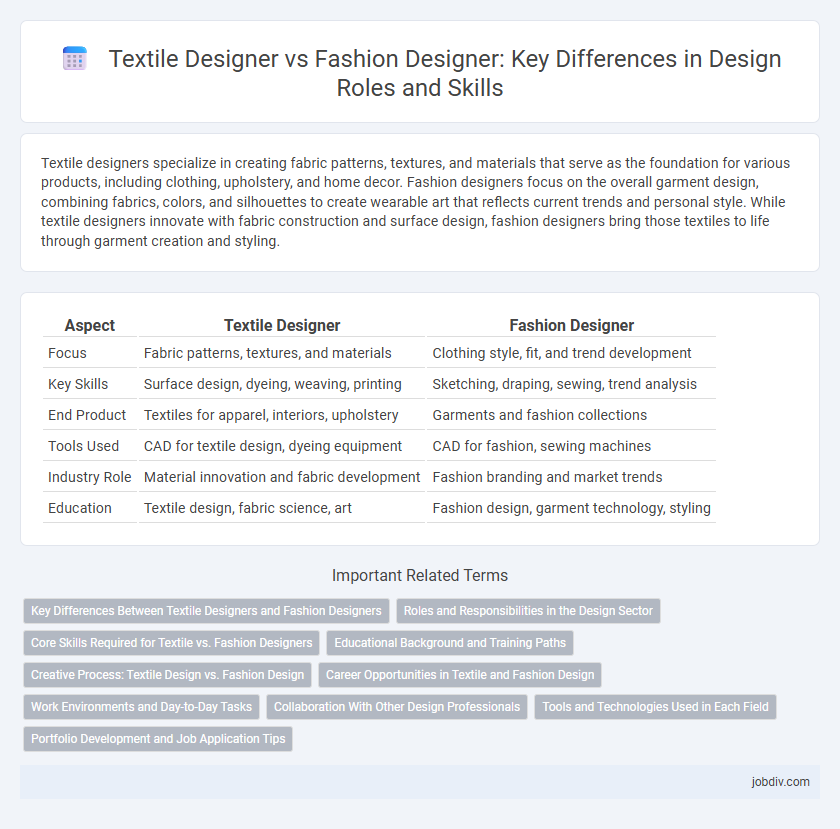 Textile Designer vs Fashion Designer: Key Differences in Design Roles and Skills

Textile designers specialize in creating fabric patterns, textures, and materials that serve as the foundation for various products, including clothing, upholstery, and home decor. Fashion designers focus on the overall garment design, combining fabrics, colors, and silhouettes to create wearable art that reflects current trends and personal style. While textile designers innovate with fabric construction and surface design, fashion designers bring those textiles to life through garment creation and styling.

| Aspect | Textile Designer | Fashion Designer |
|---|---|---|
| Focus | Fabric patterns, textures, and materials | Clothing style, fit, and trend development |
| Key Skills | Surface design, dyeing, weaving, printing | Sketching, draping, sewing, trend analysis |
| End Product | Textiles for apparel, interiors, upholstery | Garments and fashion collections |
| Tools Used | CAD for textile design, dyeing equipment | CAD for fashion, sewing machines |
| Industry Role | Material innovation and fabric development | Fashion branding and market trends |
| Education | Textile design, fabric science, art | Fashion design, garment technology, styling |

Important Related Terms

Key Differences Between Textile Designers and Fashion Designers
Roles and Responsibilities in the Design Sector
Core Skills Required for Textile vs. Fashion Designers
Educational Background and Training Paths
Creative Process: Textile Design vs. Fashion Design
Career Opportunities in Textile and Fashion Design
Work Environments and Day-to-Day Tasks
Collaboration With Other Design Professionals
Tools and Technologies Used in Each Field
Portfolio Development and Job Application Tips

jobdiv.com