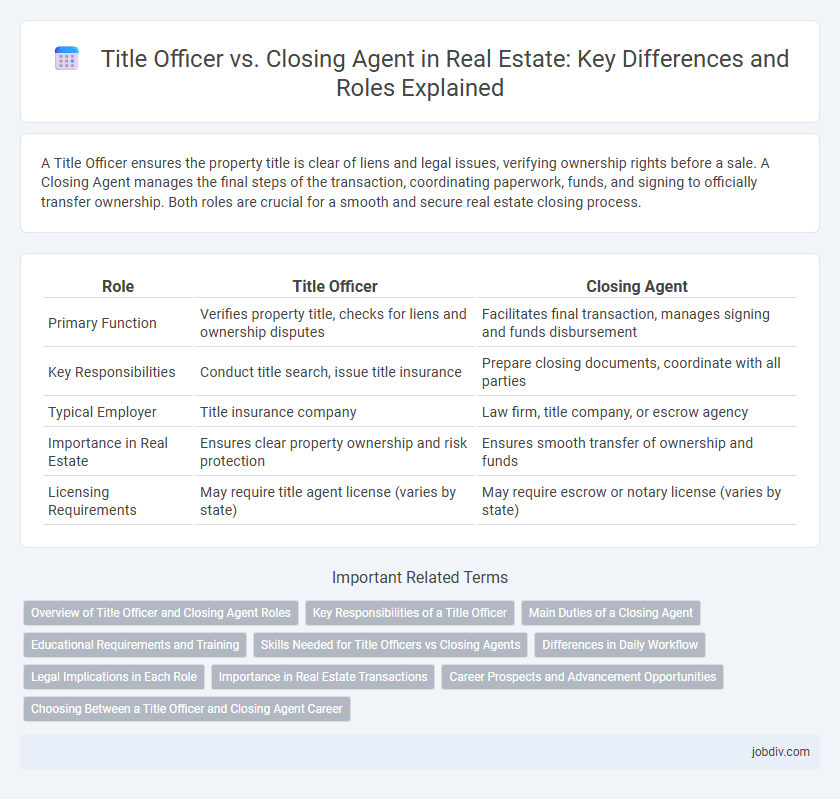 Title Officer vs. Closing Agent in Real Estate: Key Differences and Roles Explained

A Title Officer ensures the property title is clear of liens and legal issues, verifying ownership rights before a sale. A Closing Agent manages the final steps of the transaction, coordinating paperwork, funds, and signing to officially transfer ownership. Both roles are crucial for a smooth and secure real estate closing process.

| Role | Title Officer | Closing Agent |
|---|---|---|
| Primary Function | Verifies property title, checks for liens and ownership disputes | Facilitates final transaction, manages signing and funds disbursement |
| Key Responsibilities | Conduct title search, issue title insurance | Prepare closing documents, coordinate with all parties |
| Typical Employer | Title insurance company | Law firm, title company, or escrow agency |
| Importance in Real Estate | Ensures clear property ownership and risk protection | Ensures smooth transfer of ownership and funds |
| Licensing Requirements | May require title agent license (varies by state) | May require escrow or notary license (varies by state) |

Important Related Terms

Overview of Title Officer and Closing Agent Roles
Key Responsibilities of a Title Officer
Main Duties of a Closing Agent
Educational Requirements and Training
Skills Needed for Title Officers vs Closing Agents
Differences in Daily Workflow
Legal Implications in Each Role
Importance in Real Estate Transactions
Career Prospects and Advancement Opportunities
Choosing Between a Title Officer and Closing Agent Career

jobdiv.com