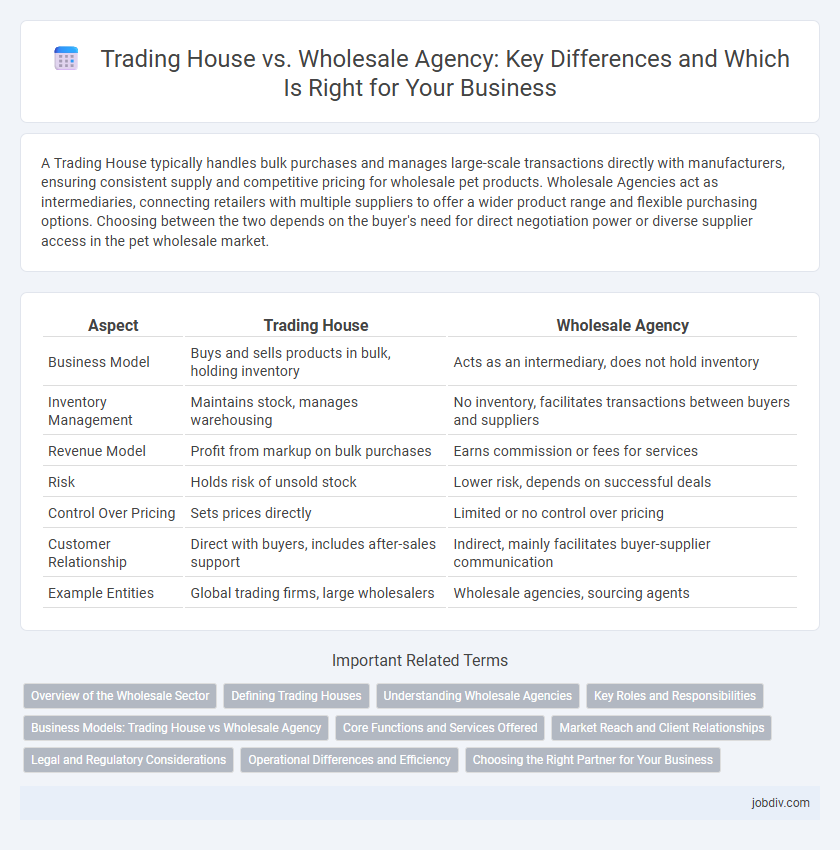 Trading House vs. Wholesale Agency: Key Differences and Which Is Right for Your Business

A Trading House typically handles bulk purchases and manages large-scale transactions directly with manufacturers, ensuring consistent supply and competitive pricing for wholesale pet products. Wholesale Agencies act as intermediaries, connecting retailers with multiple suppliers to offer a wider product range and flexible purchasing options. Choosing between the two depends on the buyer's need for direct negotiation power or diverse supplier access in the pet wholesale market.

| Aspect | Trading House | Wholesale Agency |
|---|---|---|
| Business Model | Buys and sells products in bulk, holding inventory | Acts as an intermediary, does not hold inventory |
| Inventory Management | Maintains stock, manages warehousing | No inventory, facilitates transactions between buyers and suppliers |
| Revenue Model | Profit from markup on bulk purchases | Earns commission or fees for services |
| Risk | Holds risk of unsold stock | Lower risk, depends on successful deals |
| Control Over Pricing | Sets prices directly | Limited or no control over pricing |
| Customer Relationship | Direct with buyers, includes after-sales support | Indirect, mainly facilitates buyer-supplier communication |
| Example Entities | Global trading firms, large wholesalers | Wholesale agencies, sourcing agents |

Important Related Terms

Overview of the Wholesale Sector
Defining Trading Houses
Understanding Wholesale Agencies
Key Roles and Responsibilities
Business Models: Trading House vs Wholesale Agency
Core Functions and Services Offered
Market Reach and Client Relationships
Legal and Regulatory Considerations
Operational Differences and Efficiency
Choosing the Right Partner for Your Business

jobdiv.com