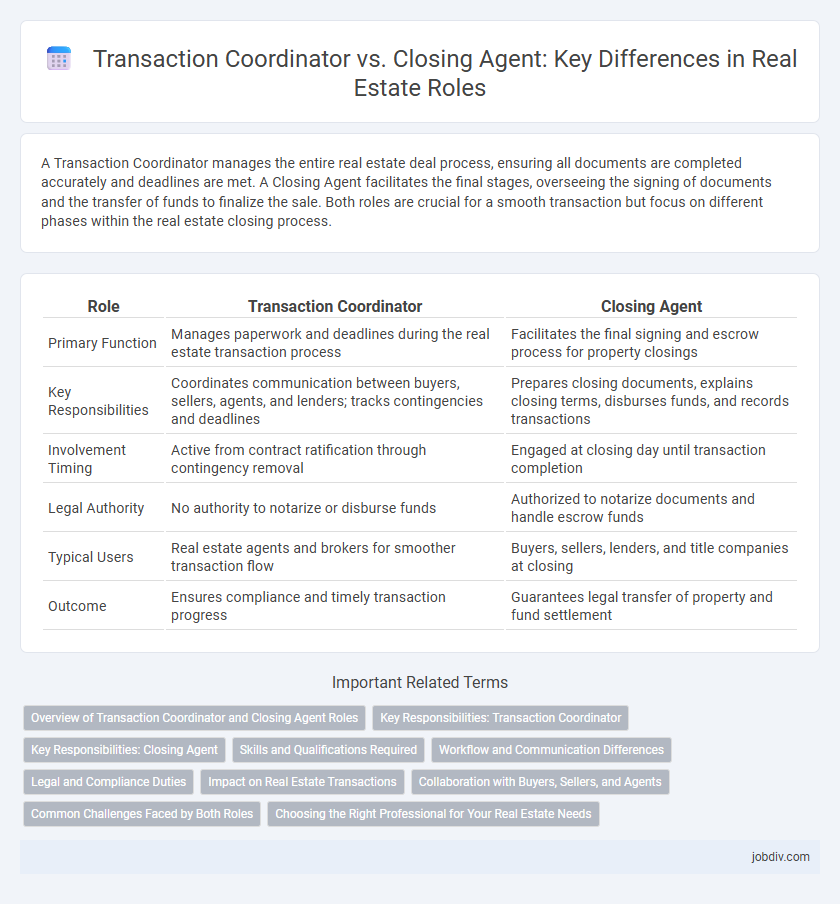 Transaction Coordinator vs. Closing Agent: Key Differences in Real Estate Roles

A Transaction Coordinator manages the entire real estate deal process, ensuring all documents are completed accurately and deadlines are met. A Closing Agent facilitates the final stages, overseeing the signing of documents and the transfer of funds to finalize the sale. Both roles are crucial for a smooth transaction but focus on different phases within the real estate closing process.

| Role | Transaction Coordinator | Closing Agent |
|---|---|---|
| Primary Function | Manages paperwork and deadlines during the real estate transaction process | Facilitates the final signing and escrow process for property closings |
| Key Responsibilities | Coordinates communication between buyers, sellers, agents, and lenders; tracks contingencies and deadlines | Prepares closing documents, explains closing terms, disburses funds, and records transactions |
| Involvement Timing | Active from contract ratification through contingency removal | Engaged at closing day until transaction completion |
| Legal Authority | No authority to notarize or disburse funds | Authorized to notarize documents and handle escrow funds |
| Typical Users | Real estate agents and brokers for smoother transaction flow | Buyers, sellers, lenders, and title companies at closing |
| Outcome | Ensures compliance and timely transaction progress | Guarantees legal transfer of property and fund settlement |

Important Related Terms

Overview of Transaction Coordinator and Closing Agent Roles
Key Responsibilities: Transaction Coordinator
Key Responsibilities: Closing Agent
Skills and Qualifications Required
Workflow and Communication Differences
Legal and Compliance Duties
Impact on Real Estate Transactions
Collaboration with Buyers, Sellers, and Agents
Common Challenges Faced by Both Roles
Choosing the Right Professional for Your Real Estate Needs

jobdiv.com