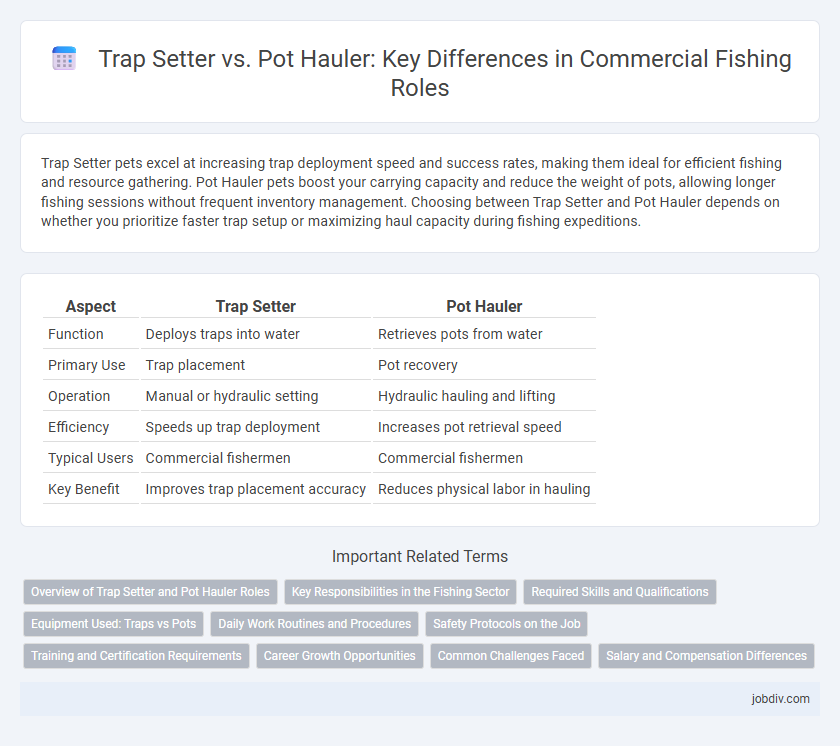 Trap Setter vs. Pot Hauler: Key Differences in Commercial Fishing Roles

Trap Setter pets excel at increasing trap deployment speed and success rates, making them ideal for efficient fishing and resource gathering. Pot Hauler pets boost your carrying capacity and reduce the weight of pots, allowing longer fishing sessions without frequent inventory management. Choosing between Trap Setter and Pot Hauler depends on whether you prioritize faster trap setup or maximizing haul capacity during fishing expeditions.

| Aspect | Trap Setter | Pot Hauler |
|---|---|---|
| Function | Deploys traps into water | Retrieves pots from water |
| Primary Use | Trap placement | Pot recovery |
| Operation | Manual or hydraulic setting | Hydraulic hauling and lifting |
| Efficiency | Speeds up trap deployment | Increases pot retrieval speed |
| Typical Users | Commercial fishermen | Commercial fishermen |
| Key Benefit | Improves trap placement accuracy | Reduces physical labor in hauling |

Important Related Terms

Overview of Trap Setter and Pot Hauler Roles
Key Responsibilities in the Fishing Sector
Required Skills and Qualifications
Equipment Used: Traps vs Pots
Daily Work Routines and Procedures
Safety Protocols on the Job
Training and Certification Requirements
Career Growth Opportunities
Common Challenges Faced
Salary and Compensation Differences

jobdiv.com