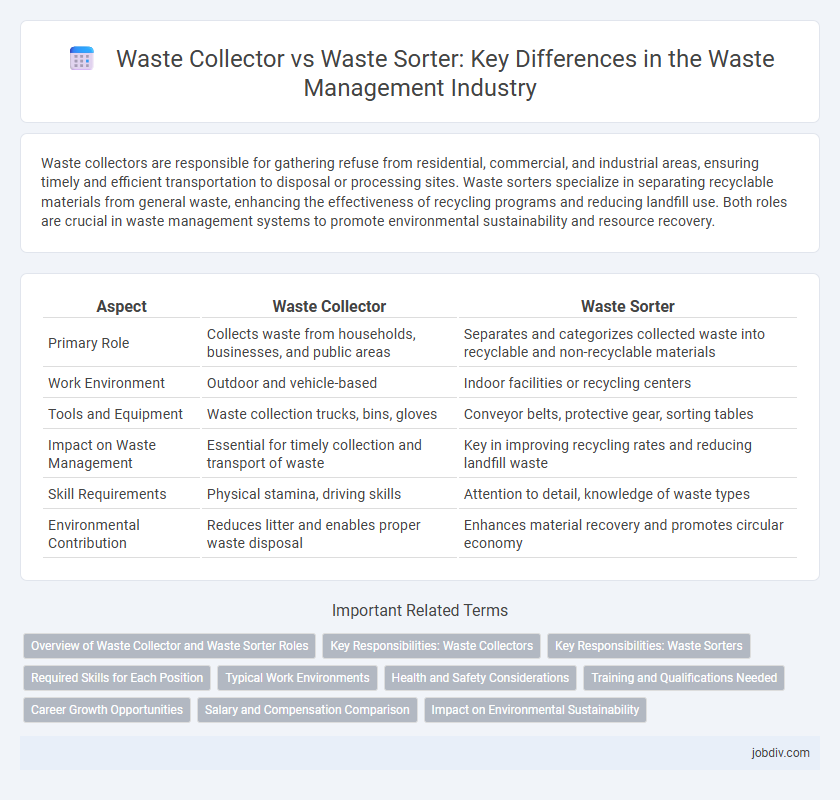 Waste Collector vs Waste Sorter: Key Differences in the Waste Management Industry

Waste collectors are responsible for gathering refuse from residential, commercial, and industrial areas, ensuring timely and efficient transportation to disposal or processing sites. Waste sorters specialize in separating recyclable materials from general waste, enhancing the effectiveness of recycling programs and reducing landfill use. Both roles are crucial in waste management systems to promote environmental sustainability and resource recovery.

| Aspect | Waste Collector | Waste Sorter |
|---|---|---|
| Primary Role | Collects waste from households, businesses, and public areas | Separates and categorizes collected waste into recyclable and non-recyclable materials |
| Work Environment | Outdoor and vehicle-based | Indoor facilities or recycling centers |
| Tools and Equipment | Waste collection trucks, bins, gloves | Conveyor belts, protective gear, sorting tables |
| Impact on Waste Management | Essential for timely collection and transport of waste | Key in improving recycling rates and reducing landfill waste |
| Skill Requirements | Physical stamina, driving skills | Attention to detail, knowledge of waste types |
| Environmental Contribution | Reduces litter and enables proper waste disposal | Enhances material recovery and promotes circular economy |

Important Related Terms

Overview of Waste Collector and Waste Sorter Roles
Key Responsibilities: Waste Collectors
Key Responsibilities: Waste Sorters
Required Skills for Each Position
Typical Work Environments
Health and Safety Considerations
Training and Qualifications Needed
Career Growth Opportunities
Salary and Compensation Comparison
Impact on Environmental Sustainability

jobdiv.com