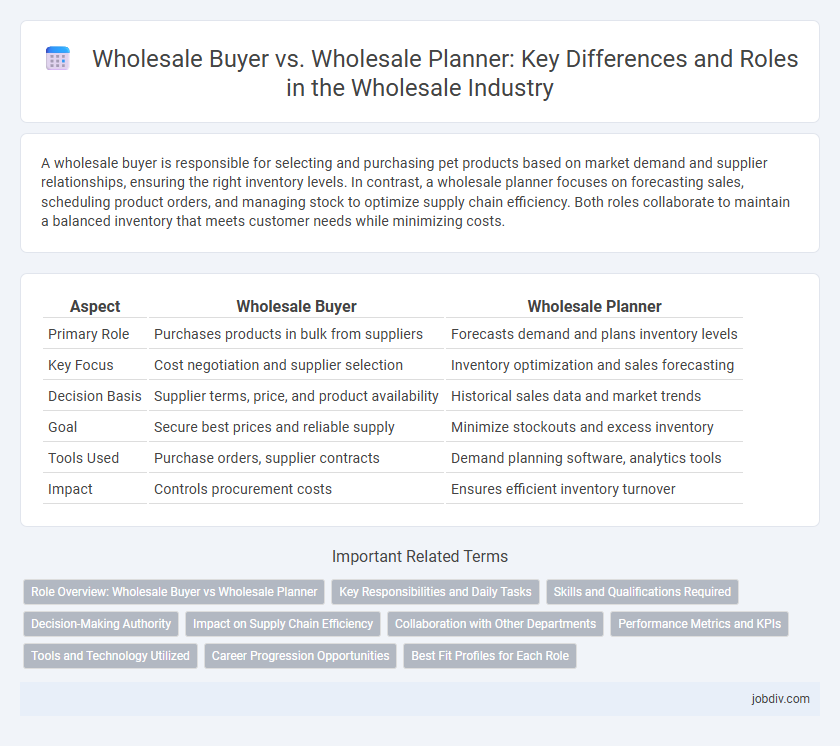 Wholesale Buyer vs. Wholesale Planner: Key Differences and Roles in the Wholesale Industry

A wholesale buyer is responsible for selecting and purchasing pet products based on market demand and supplier relationships, ensuring the right inventory levels. In contrast, a wholesale planner focuses on forecasting sales, scheduling product orders, and managing stock to optimize supply chain efficiency. Both roles collaborate to maintain a balanced inventory that meets customer needs while minimizing costs.

| Aspect | Wholesale Buyer | Wholesale Planner |
|---|---|---|
| Primary Role | Purchases products in bulk from suppliers | Forecasts demand and plans inventory levels |
| Key Focus | Cost negotiation and supplier selection | Inventory optimization and sales forecasting |
| Decision Basis | Supplier terms, price, and product availability | Historical sales data and market trends |
| Goal | Secure best prices and reliable supply | Minimize stockouts and excess inventory |
| Tools Used | Purchase orders, supplier contracts | Demand planning software, analytics tools |
| Impact | Controls procurement costs | Ensures efficient inventory turnover |

Important Related Terms

Role Overview: Wholesale Buyer vs Wholesale Planner
Key Responsibilities and Daily Tasks
Skills and Qualifications Required
Decision-Making Authority
Impact on Supply Chain Efficiency
Collaboration with Other Departments
Performance Metrics and KPIs
Tools and Technology Utilized
Career Progression Opportunities
Best Fit Profiles for Each Role

jobdiv.com