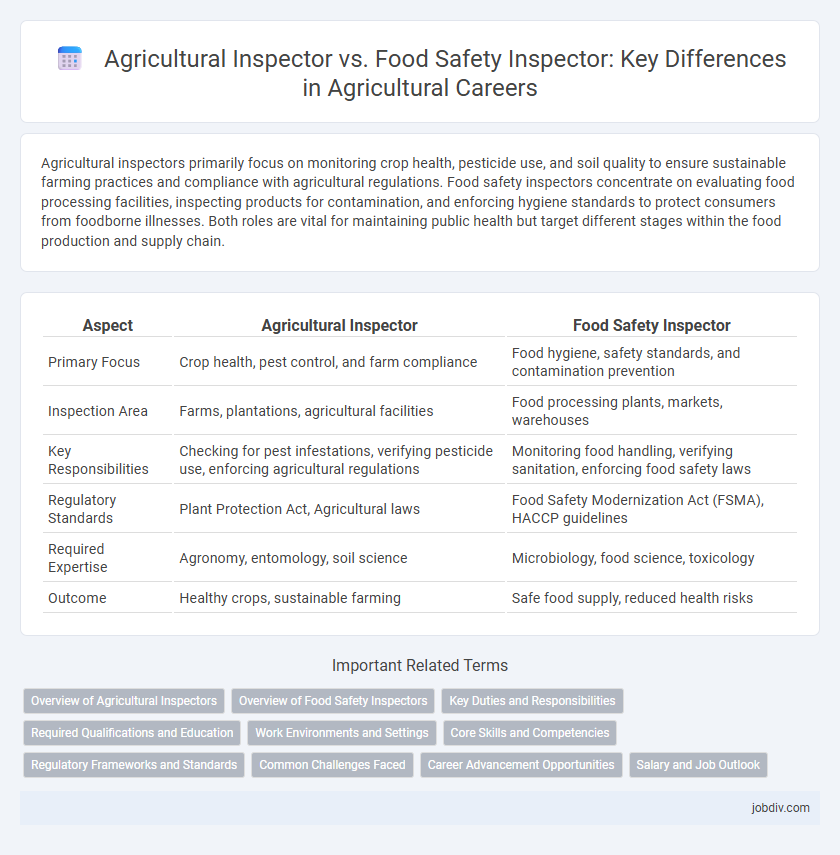 Agricultural Inspector vs. Food Safety Inspector: Key Differences in Agricultural Careers

Agricultural inspectors primarily focus on monitoring crop health, pesticide use, and soil quality to ensure sustainable farming practices and compliance with agricultural regulations. Food safety inspectors concentrate on evaluating food processing facilities, inspecting products for contamination, and enforcing hygiene standards to protect consumers from foodborne illnesses. Both roles are vital for maintaining public health but target different stages within the food production and supply chain.

| Aspect | Agricultural Inspector | Food Safety Inspector |
|---|---|---|
| Primary Focus | Crop health, pest control, and farm compliance | Food hygiene, safety standards, and contamination prevention |
| Inspection Area | Farms, plantations, agricultural facilities | Food processing plants, markets, warehouses |
| Key Responsibilities | Checking for pest infestations, verifying pesticide use, enforcing agricultural regulations | Monitoring food handling, verifying sanitation, enforcing food safety laws |
| Regulatory Standards | Plant Protection Act, Agricultural laws | Food Safety Modernization Act (FSMA), HACCP guidelines |
| Required Expertise | Agronomy, entomology, soil science | Microbiology, food science, toxicology |
| Outcome | Healthy crops, sustainable farming | Safe food supply, reduced health risks |

Important Related Terms

Overview of Agricultural Inspectors
Overview of Food Safety Inspectors
Key Duties and Responsibilities
Required Qualifications and Education
Work Environments and Settings
Core Skills and Competencies
Regulatory Frameworks and Standards
Common Challenges Faced
Career Advancement Opportunities
Salary and Job Outlook

jobdiv.com