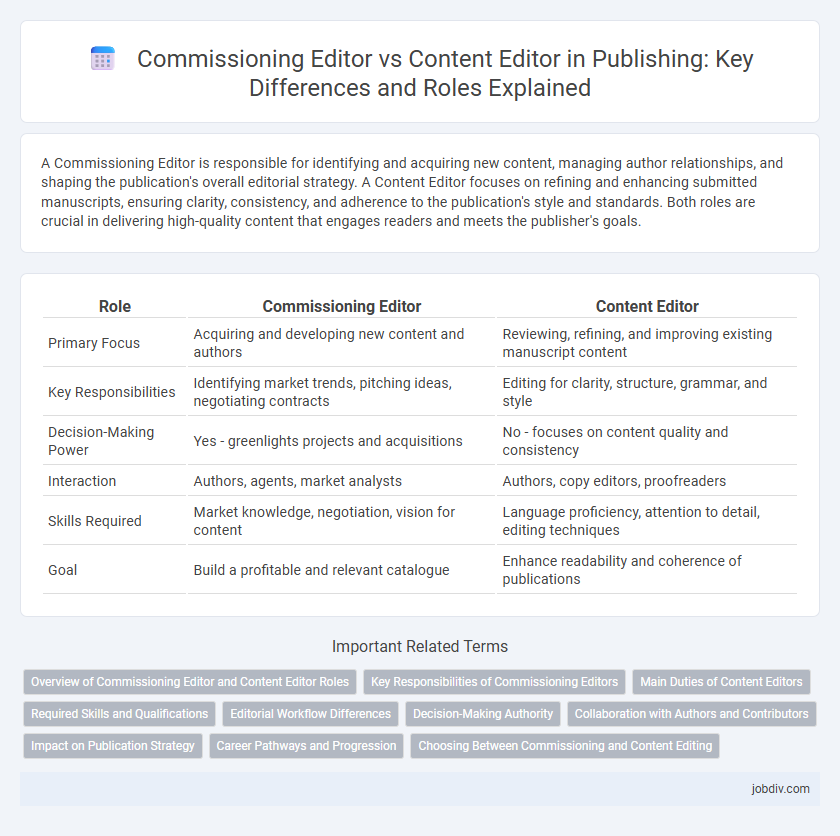 Commissioning Editor vs Content Editor in Publishing: Key Differences and Roles Explained

A Commissioning Editor is responsible for identifying and acquiring new content, managing author relationships, and shaping the publication's overall editorial strategy. A Content Editor focuses on refining and enhancing submitted manuscripts, ensuring clarity, consistency, and adherence to the publication's style and standards. Both roles are crucial in delivering high-quality content that engages readers and meets the publisher's goals.

| Role | Commissioning Editor | Content Editor |
|---|---|---|
| Primary Focus | Acquiring and developing new content and authors | Reviewing, refining, and improving existing manuscript content |
| Key Responsibilities | Identifying market trends, pitching ideas, negotiating contracts | Editing for clarity, structure, grammar, and style |
| Decision-Making Power | Yes - greenlights projects and acquisitions | No - focuses on content quality and consistency |
| Interaction | Authors, agents, market analysts | Authors, copy editors, proofreaders |
| Skills Required | Market knowledge, negotiation, vision for content | Language proficiency, attention to detail, editing techniques |
| Goal | Build a profitable and relevant catalogue | Enhance readability and coherence of publications |

Important Related Terms

Overview of Commissioning Editor and Content Editor Roles
Key Responsibilities of Commissioning Editors
Main Duties of Content Editors
Required Skills and Qualifications
Editorial Workflow Differences
Decision-Making Authority
Collaboration with Authors and Contributors
Impact on Publication Strategy
Career Pathways and Progression
Choosing Between Commissioning and Content Editing

jobdiv.com