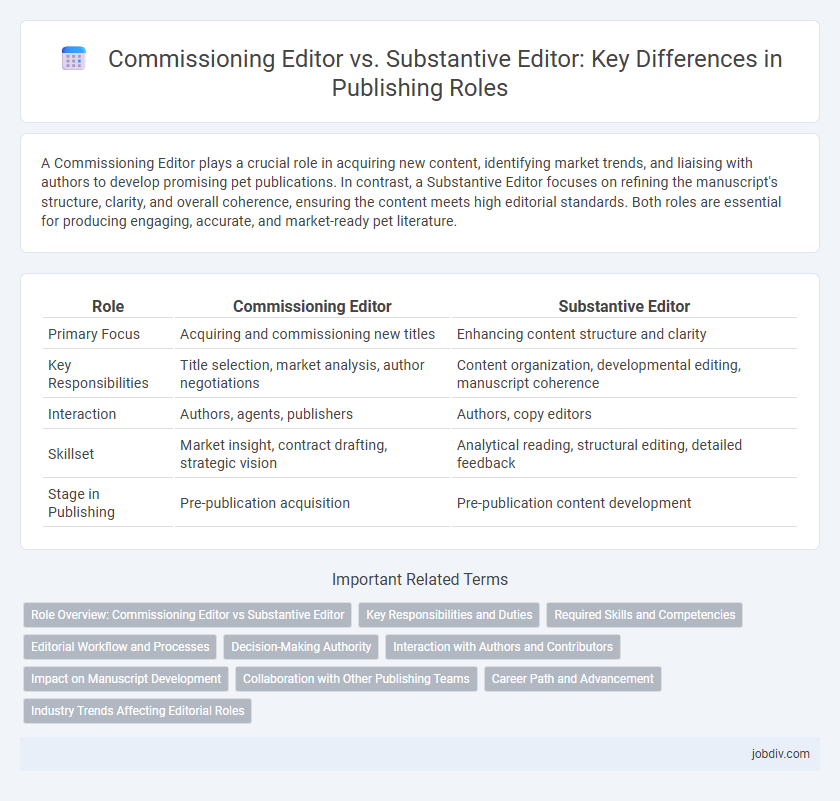 Commissioning Editor vs. Substantive Editor: Key Differences in Publishing Roles

A Commissioning Editor plays a crucial role in acquiring new content, identifying market trends, and liaising with authors to develop promising pet publications. In contrast, a Substantive Editor focuses on refining the manuscript's structure, clarity, and overall coherence, ensuring the content meets high editorial standards. Both roles are essential for producing engaging, accurate, and market-ready pet literature.

| Role | Commissioning Editor | Substantive Editor |
|---|---|---|
| Primary Focus | Acquiring and commissioning new titles | Enhancing content structure and clarity |
| Key Responsibilities | Title selection, market analysis, author negotiations | Content organization, developmental editing, manuscript coherence |
| Interaction | Authors, agents, publishers | Authors, copy editors |
| Skillset | Market insight, contract drafting, strategic vision | Analytical reading, structural editing, detailed feedback |
| Stage in Publishing | Pre-publication acquisition | Pre-publication content development |

Important Related Terms

Role Overview: Commissioning Editor vs Substantive Editor
Key Responsibilities and Duties
Required Skills and Competencies
Editorial Workflow and Processes
Decision-Making Authority
Interaction with Authors and Contributors
Impact on Manuscript Development
Collaboration with Other Publishing Teams
Career Path and Advancement
Industry Trends Affecting Editorial Roles

jobdiv.com