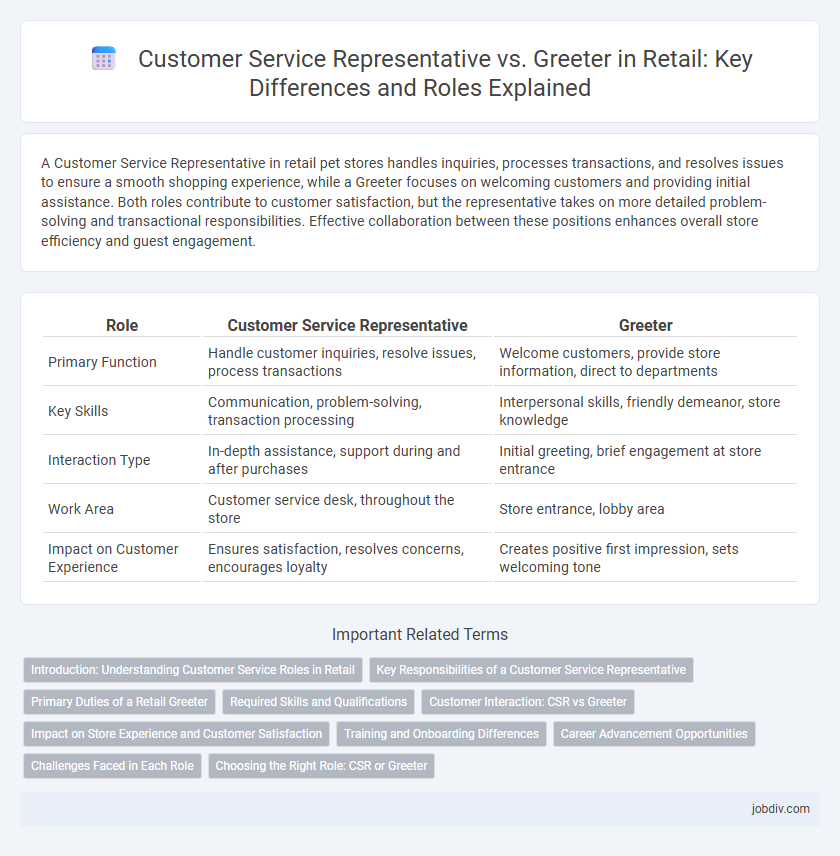 Customer Service Representative vs. Greeter in Retail: Key Differences and Roles Explained

A Customer Service Representative in retail pet stores handles inquiries, processes transactions, and resolves issues to ensure a smooth shopping experience, while a Greeter focuses on welcoming customers and providing initial assistance. Both roles contribute to customer satisfaction, but the representative takes on more detailed problem-solving and transactional responsibilities. Effective collaboration between these positions enhances overall store efficiency and guest engagement.

| Role | Customer Service Representative | Greeter |
|---|---|---|
| Primary Function | Handle customer inquiries, resolve issues, process transactions | Welcome customers, provide store information, direct to departments |
| Key Skills | Communication, problem-solving, transaction processing | Interpersonal skills, friendly demeanor, store knowledge |
| Interaction Type | In-depth assistance, support during and after purchases | Initial greeting, brief engagement at store entrance |
| Work Area | Customer service desk, throughout the store | Store entrance, lobby area |
| Impact on Customer Experience | Ensures satisfaction, resolves concerns, encourages loyalty | Creates positive first impression, sets welcoming tone |

Important Related Terms

Introduction: Understanding Customer Service Roles in Retail
Key Responsibilities of a Customer Service Representative
Primary Duties of a Retail Greeter
Required Skills and Qualifications
Customer Interaction: CSR vs Greeter
Impact on Store Experience and Customer Satisfaction
Training and Onboarding Differences
Career Advancement Opportunities
Challenges Faced in Each Role
Choosing the Right Role: CSR or Greeter

jobdiv.com