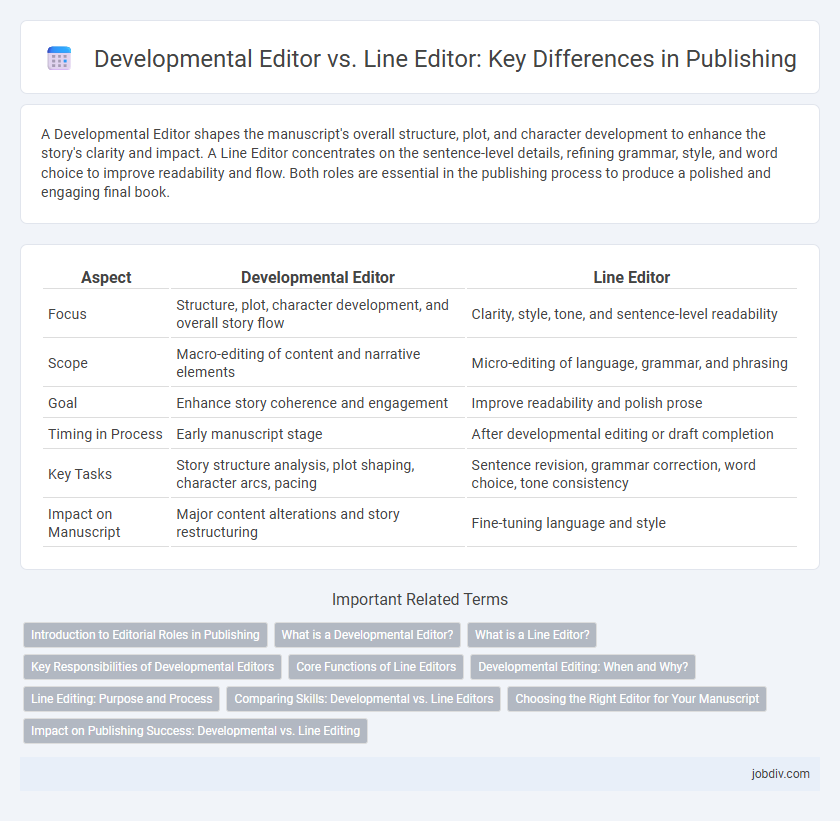 Developmental Editor vs. Line Editor: Key Differences in Publishing

A Developmental Editor shapes the manuscript's overall structure, plot, and character development to enhance the story's clarity and impact. A Line Editor concentrates on the sentence-level details, refining grammar, style, and word choice to improve readability and flow. Both roles are essential in the publishing process to produce a polished and engaging final book.

| Aspect | Developmental Editor | Line Editor |
|---|---|---|
| Focus | Structure, plot, character development, and overall story flow | Clarity, style, tone, and sentence-level readability |
| Scope | Macro-editing of content and narrative elements | Micro-editing of language, grammar, and phrasing |
| Goal | Enhance story coherence and engagement | Improve readability and polish prose |
| Timing in Process | Early manuscript stage | After developmental editing or draft completion |
| Key Tasks | Story structure analysis, plot shaping, character arcs, pacing | Sentence revision, grammar correction, word choice, tone consistency |
| Impact on Manuscript | Major content alterations and story restructuring | Fine-tuning language and style |

Important Related Terms

Introduction to Editorial Roles in Publishing
What is a Developmental Editor?
What is a Line Editor?
Key Responsibilities of Developmental Editors
Core Functions of Line Editors
Developmental Editing: When and Why?
Line Editing: Purpose and Process
Comparing Skills: Developmental vs. Line Editors
Choosing the Right Editor for Your Manuscript
Impact on Publishing Success: Developmental vs. Line Editing

jobdiv.com