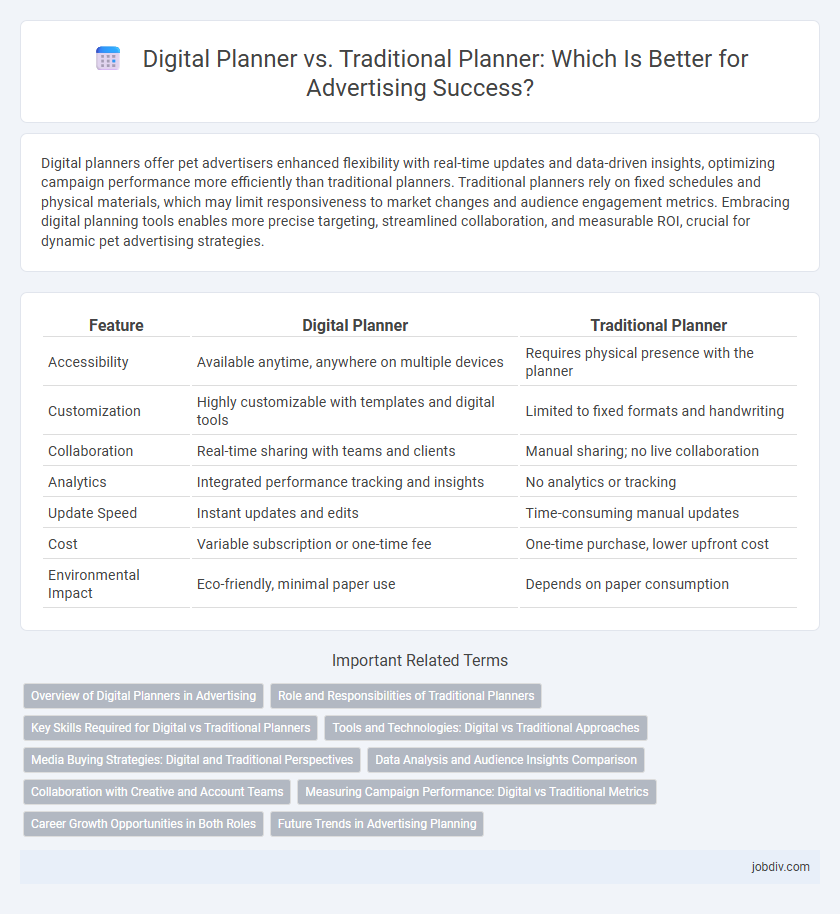 Digital Planner vs. Traditional Planner: Which Is Better for Advertising Success?

Digital planners offer pet advertisers enhanced flexibility with real-time updates and data-driven insights, optimizing campaign performance more efficiently than traditional planners. Traditional planners rely on fixed schedules and physical materials, which may limit responsiveness to market changes and audience engagement metrics. Embracing digital planning tools enables more precise targeting, streamlined collaboration, and measurable ROI, crucial for dynamic pet advertising strategies.

| Feature | Digital Planner | Traditional Planner |
|---|---|---|
| Accessibility | Available anytime, anywhere on multiple devices | Requires physical presence with the planner |
| Customization | Highly customizable with templates and digital tools | Limited to fixed formats and handwriting |
| Collaboration | Real-time sharing with teams and clients | Manual sharing; no live collaboration |
| Analytics | Integrated performance tracking and insights | No analytics or tracking |
| Update Speed | Instant updates and edits | Time-consuming manual updates |
| Cost | Variable subscription or one-time fee | One-time purchase, lower upfront cost |
| Environmental Impact | Eco-friendly, minimal paper use | Depends on paper consumption |

Important Related Terms

Overview of Digital Planners in Advertising
Role and Responsibilities of Traditional Planners
Key Skills Required for Digital vs Traditional Planners
Tools and Technologies: Digital vs Traditional Approaches
Media Buying Strategies: Digital and Traditional Perspectives
Data Analysis and Audience Insights Comparison
Collaboration with Creative and Account Teams
Measuring Campaign Performance: Digital vs Traditional Metrics
Career Growth Opportunities in Both Roles
Future Trends in Advertising Planning

jobdiv.com