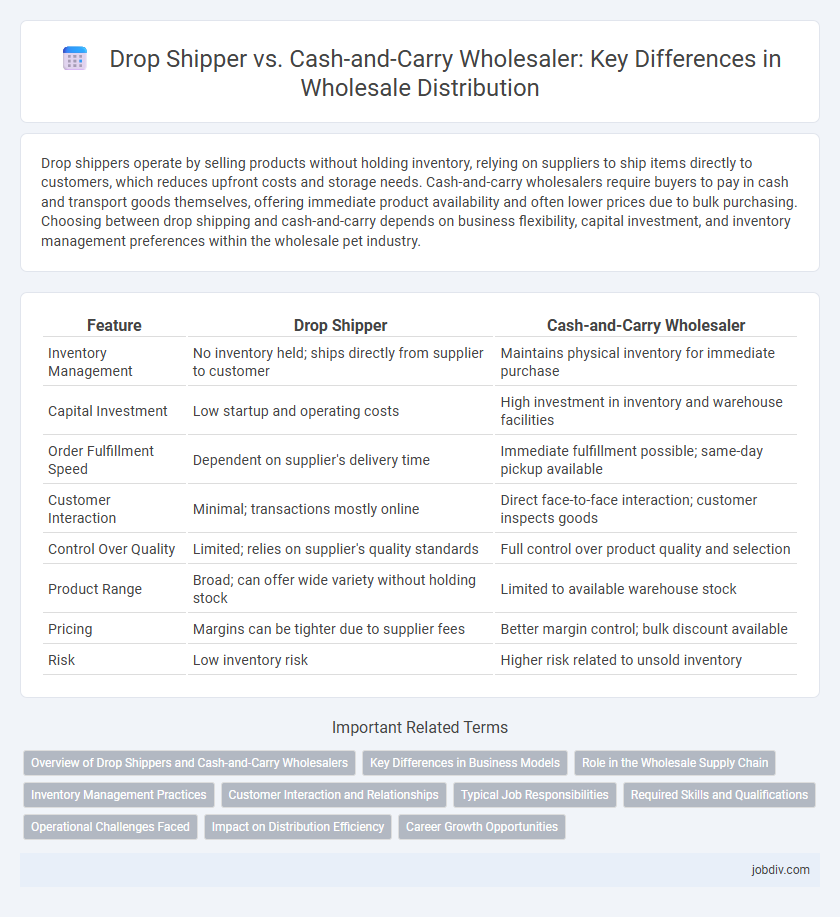 Drop Shipper vs. Cash-and-Carry Wholesaler: Key Differences in Wholesale Distribution

Drop shippers operate by selling products without holding inventory, relying on suppliers to ship items directly to customers, which reduces upfront costs and storage needs. Cash-and-carry wholesalers require buyers to pay in cash and transport goods themselves, offering immediate product availability and often lower prices due to bulk purchasing. Choosing between drop shipping and cash-and-carry depends on business flexibility, capital investment, and inventory management preferences within the wholesale pet industry.

| Feature | Drop Shipper | Cash-and-Carry Wholesaler |
|---|---|---|
| Inventory Management | No inventory held; ships directly from supplier to customer | Maintains physical inventory for immediate purchase |
| Capital Investment | Low startup and operating costs | High investment in inventory and warehouse facilities |
| Order Fulfillment Speed | Dependent on supplier's delivery time | Immediate fulfillment possible; same-day pickup available |
| Customer Interaction | Minimal; transactions mostly online | Direct face-to-face interaction; customer inspects goods |
| Control Over Quality | Limited; relies on supplier's quality standards | Full control over product quality and selection |
| Product Range | Broad; can offer wide variety without holding stock | Limited to available warehouse stock |
| Pricing | Margins can be tighter due to supplier fees | Better margin control; bulk discount available |
| Risk | Low inventory risk | Higher risk related to unsold inventory |

Important Related Terms

Overview of Drop Shippers and Cash-and-Carry Wholesalers
Key Differences in Business Models
Role in the Wholesale Supply Chain
Inventory Management Practices
Customer Interaction and Relationships
Typical Job Responsibilities
Required Skills and Qualifications
Operational Challenges Faced
Impact on Distribution Efficiency
Career Growth Opportunities

jobdiv.com