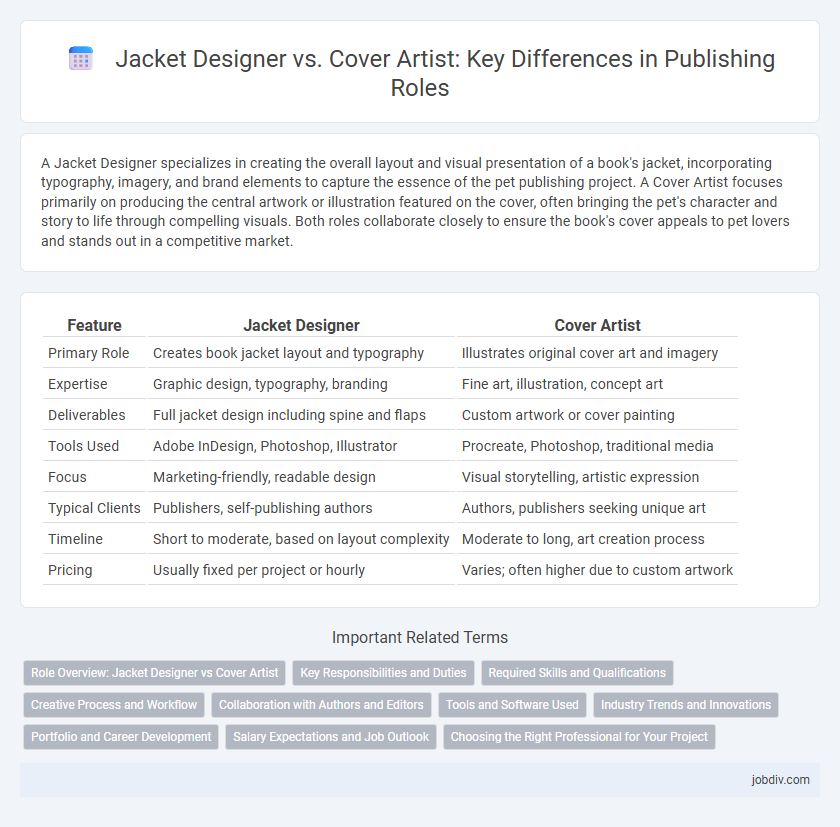 Jacket Designer vs. Cover Artist: Key Differences in Publishing Roles

A Jacket Designer specializes in creating the overall layout and visual presentation of a book's jacket, incorporating typography, imagery, and brand elements to capture the essence of the pet publishing project. A Cover Artist focuses primarily on producing the central artwork or illustration featured on the cover, often bringing the pet's character and story to life through compelling visuals. Both roles collaborate closely to ensure the book's cover appeals to pet lovers and stands out in a competitive market.

| Feature | Jacket Designer | Cover Artist |
|---|---|---|
| Primary Role | Creates book jacket layout and typography | Illustrates original cover art and imagery |
| Expertise | Graphic design, typography, branding | Fine art, illustration, concept art |
| Deliverables | Full jacket design including spine and flaps | Custom artwork or cover painting |
| Tools Used | Adobe InDesign, Photoshop, Illustrator | Procreate, Photoshop, traditional media |
| Focus | Marketing-friendly, readable design | Visual storytelling, artistic expression |
| Typical Clients | Publishers, self-publishing authors | Authors, publishers seeking unique art |
| Timeline | Short to moderate, based on layout complexity | Moderate to long, art creation process |
| Pricing | Usually fixed per project or hourly | Varies; often higher due to custom artwork |

Important Related Terms

Role Overview: Jacket Designer vs Cover Artist
Key Responsibilities and Duties
Required Skills and Qualifications
Creative Process and Workflow
Collaboration with Authors and Editors
Tools and Software Used
Industry Trends and Innovations
Portfolio and Career Development
Salary Expectations and Job Outlook
Choosing the Right Professional for Your Project

jobdiv.com