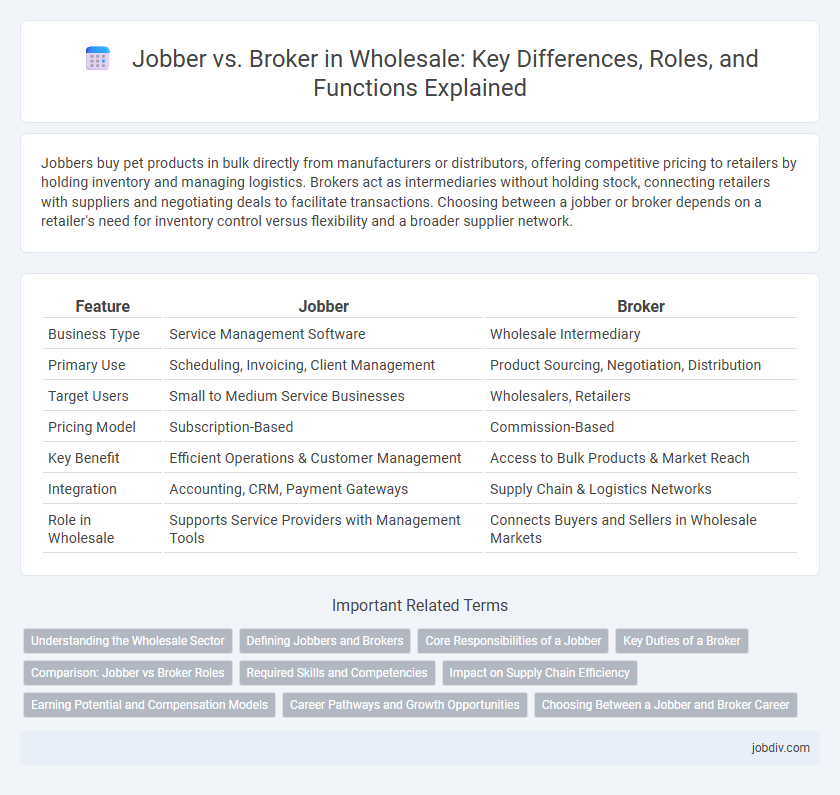 Jobber vs. Broker in Wholesale: Key Differences, Roles, and Functions Explained

Jobbers buy pet products in bulk directly from manufacturers or distributors, offering competitive pricing to retailers by holding inventory and managing logistics. Brokers act as intermediaries without holding stock, connecting retailers with suppliers and negotiating deals to facilitate transactions. Choosing between a jobber or broker depends on a retailer's need for inventory control versus flexibility and a broader supplier network.

| Feature | Jobber | Broker |
|---|---|---|
| Business Type | Service Management Software | Wholesale Intermediary |
| Primary Use | Scheduling, Invoicing, Client Management | Product Sourcing, Negotiation, Distribution |
| Target Users | Small to Medium Service Businesses | Wholesalers, Retailers |
| Pricing Model | Subscription-Based | Commission-Based |
| Key Benefit | Efficient Operations & Customer Management | Access to Bulk Products & Market Reach |
| Integration | Accounting, CRM, Payment Gateways | Supply Chain & Logistics Networks |
| Role in Wholesale | Supports Service Providers with Management Tools | Connects Buyers and Sellers in Wholesale Markets |

Important Related Terms

Understanding the Wholesale Sector
Defining Jobbers and Brokers
Core Responsibilities of a Jobber
Key Duties of a Broker
Comparison: Jobber vs Broker Roles
Required Skills and Competencies
Impact on Supply Chain Efficiency
Earning Potential and Compensation Models
Career Pathways and Growth Opportunities
Choosing Between a Jobber and Broker Career

jobdiv.com