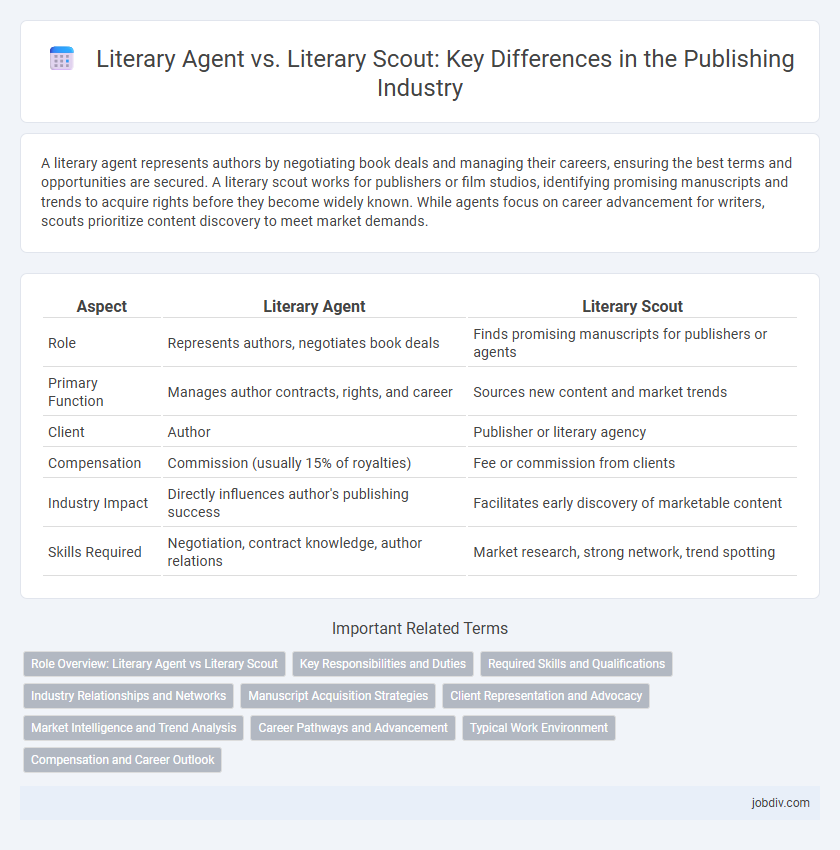 Literary Agent vs. Literary Scout: Key Differences in the Publishing Industry

A literary agent represents authors by negotiating book deals and managing their careers, ensuring the best terms and opportunities are secured. A literary scout works for publishers or film studios, identifying promising manuscripts and trends to acquire rights before they become widely known. While agents focus on career advancement for writers, scouts prioritize content discovery to meet market demands.

| Aspect | Literary Agent | Literary Scout |
|---|---|---|
| Role | Represents authors, negotiates book deals | Finds promising manuscripts for publishers or agents |
| Primary Function | Manages author contracts, rights, and career | Sources new content and market trends |
| Client | Author | Publisher or literary agency |
| Compensation | Commission (usually 15% of royalties) | Fee or commission from clients |
| Industry Impact | Directly influences author's publishing success | Facilitates early discovery of marketable content |
| Skills Required | Negotiation, contract knowledge, author relations | Market research, strong network, trend spotting |

Important Related Terms

Role Overview: Literary Agent vs Literary Scout
Key Responsibilities and Duties
Required Skills and Qualifications
Industry Relationships and Networks
Manuscript Acquisition Strategies
Client Representation and Advocacy
Market Intelligence and Trend Analysis
Career Pathways and Advancement
Typical Work Environment
Compensation and Career Outlook

jobdiv.com