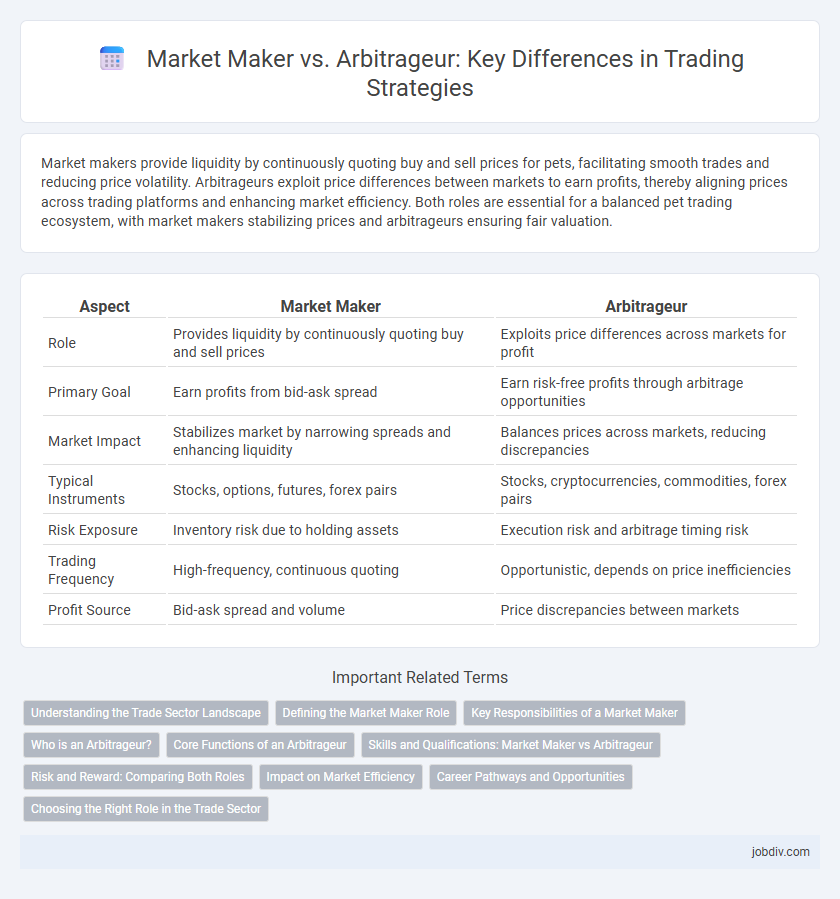 Market Maker vs. Arbitrageur: Key Differences in Trading Strategies

Market makers provide liquidity by continuously quoting buy and sell prices for pets, facilitating smooth trades and reducing price volatility. Arbitrageurs exploit price differences between markets to earn profits, thereby aligning prices across trading platforms and enhancing market efficiency. Both roles are essential for a balanced pet trading ecosystem, with market makers stabilizing prices and arbitrageurs ensuring fair valuation.

| Aspect | Market Maker | Arbitrageur |
|---|---|---|
| Role | Provides liquidity by continuously quoting buy and sell prices | Exploits price differences across markets for profit |
| Primary Goal | Earn profits from bid-ask spread | Earn risk-free profits through arbitrage opportunities |
| Market Impact | Stabilizes market by narrowing spreads and enhancing liquidity | Balances prices across markets, reducing discrepancies |
| Typical Instruments | Stocks, options, futures, forex pairs | Stocks, cryptocurrencies, commodities, forex pairs |
| Risk Exposure | Inventory risk due to holding assets | Execution risk and arbitrage timing risk |
| Trading Frequency | High-frequency, continuous quoting | Opportunistic, depends on price inefficiencies |
| Profit Source | Bid-ask spread and volume | Price discrepancies between markets |

Important Related Terms

Understanding the Trade Sector Landscape
Defining the Market Maker Role
Key Responsibilities of a Market Maker
Who is an Arbitrageur?
Core Functions of an Arbitrageur
Skills and Qualifications: Market Maker vs Arbitrageur
Risk and Reward: Comparing Both Roles
Impact on Market Efficiency
Career Pathways and Opportunities
Choosing the Right Role in the Trade Sector

jobdiv.com