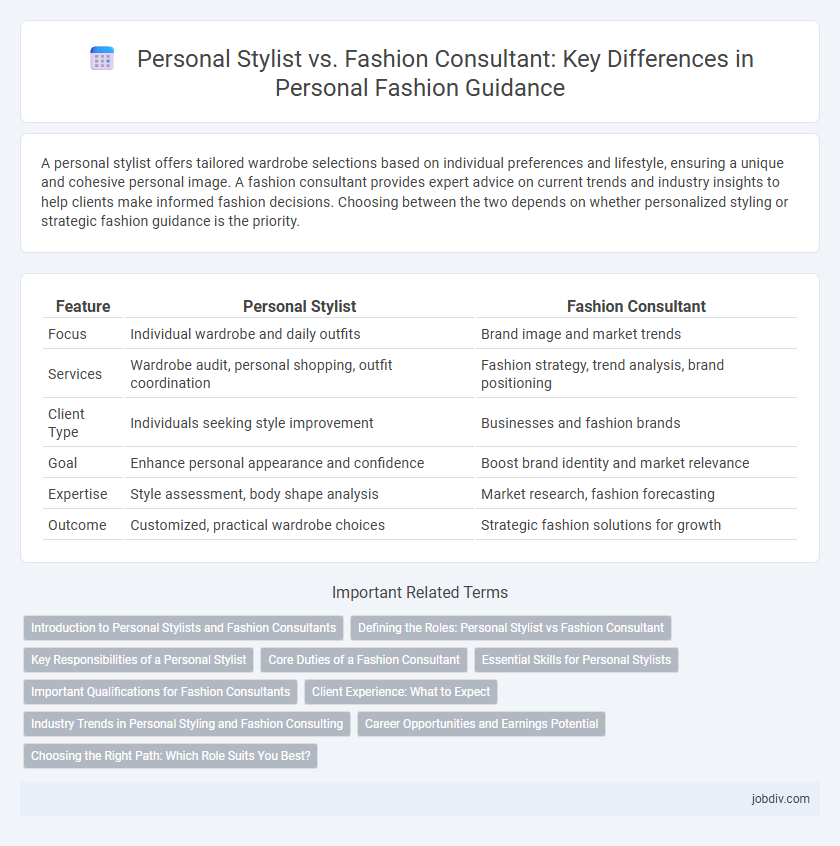 Personal Stylist vs. Fashion Consultant: Key Differences in Personal Fashion Guidance

A personal stylist offers tailored wardrobe selections based on individual preferences and lifestyle, ensuring a unique and cohesive personal image. A fashion consultant provides expert advice on current trends and industry insights to help clients make informed fashion decisions. Choosing between the two depends on whether personalized styling or strategic fashion guidance is the priority.

| Feature | Personal Stylist | Fashion Consultant |
|---|---|---|
| Focus | Individual wardrobe and daily outfits | Brand image and market trends |
| Services | Wardrobe audit, personal shopping, outfit coordination | Fashion strategy, trend analysis, brand positioning |
| Client Type | Individuals seeking style improvement | Businesses and fashion brands |
| Goal | Enhance personal appearance and confidence | Boost brand identity and market relevance |
| Expertise | Style assessment, body shape analysis | Market research, fashion forecasting |
| Outcome | Customized, practical wardrobe choices | Strategic fashion solutions for growth |

Important Related Terms

Introduction to Personal Stylists and Fashion Consultants
Defining the Roles: Personal Stylist vs Fashion Consultant
Key Responsibilities of a Personal Stylist
Core Duties of a Fashion Consultant
Essential Skills for Personal Stylists
Important Qualifications for Fashion Consultants
Client Experience: What to Expect
Industry Trends in Personal Styling and Fashion Consulting
Career Opportunities and Earnings Potential
Choosing the Right Path: Which Role Suits You Best?

jobdiv.com