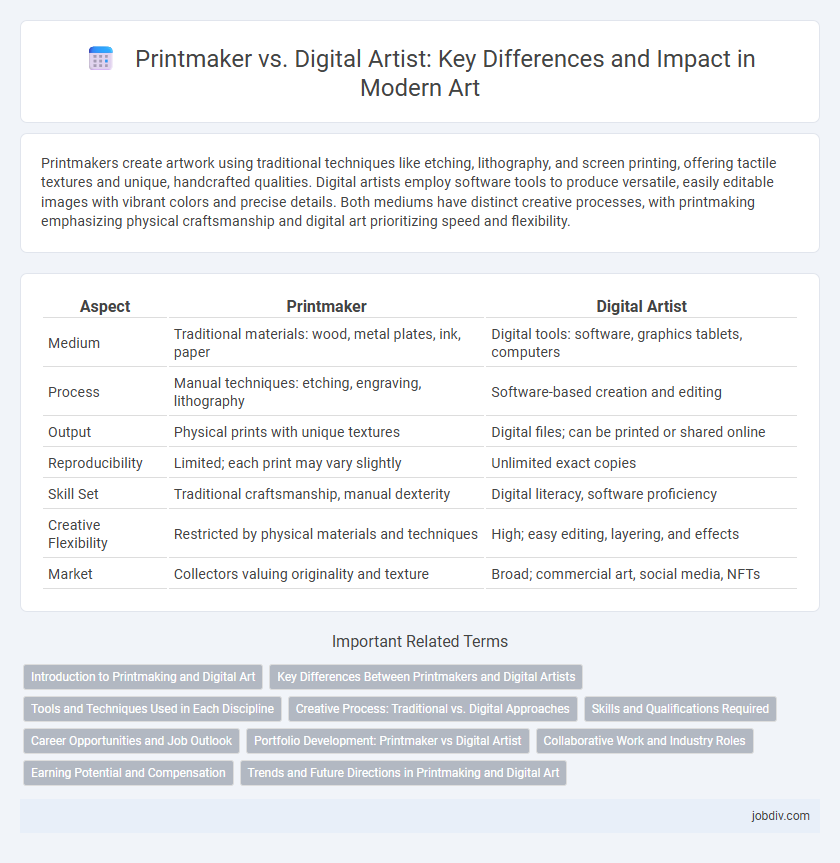 Printmaker vs. Digital Artist: Key Differences and Impact in Modern Art

Printmakers create artwork using traditional techniques like etching, lithography, and screen printing, offering tactile textures and unique, handcrafted qualities. Digital artists employ software tools to produce versatile, easily editable images with vibrant colors and precise details. Both mediums have distinct creative processes, with printmaking emphasizing physical craftsmanship and digital art prioritizing speed and flexibility.

| Aspect | Printmaker | Digital Artist |
|---|---|---|
| Medium | Traditional materials: wood, metal plates, ink, paper | Digital tools: software, graphics tablets, computers |
| Process | Manual techniques: etching, engraving, lithography | Software-based creation and editing |
| Output | Physical prints with unique textures | Digital files; can be printed or shared online |
| Reproducibility | Limited; each print may vary slightly | Unlimited exact copies |
| Skill Set | Traditional craftsmanship, manual dexterity | Digital literacy, software proficiency |
| Creative Flexibility | Restricted by physical materials and techniques | High; easy editing, layering, and effects |
| Market | Collectors valuing originality and texture | Broad; commercial art, social media, NFTs |

Important Related Terms

Introduction to Printmaking and Digital Art
Key Differences Between Printmakers and Digital Artists
Tools and Techniques Used in Each Discipline
Creative Process: Traditional vs. Digital Approaches
Skills and Qualifications Required
Career Opportunities and Job Outlook
Portfolio Development: Printmaker vs Digital Artist
Collaborative Work and Industry Roles
Earning Potential and Compensation
Trends and Future Directions in Printmaking and Digital Art

jobdiv.com