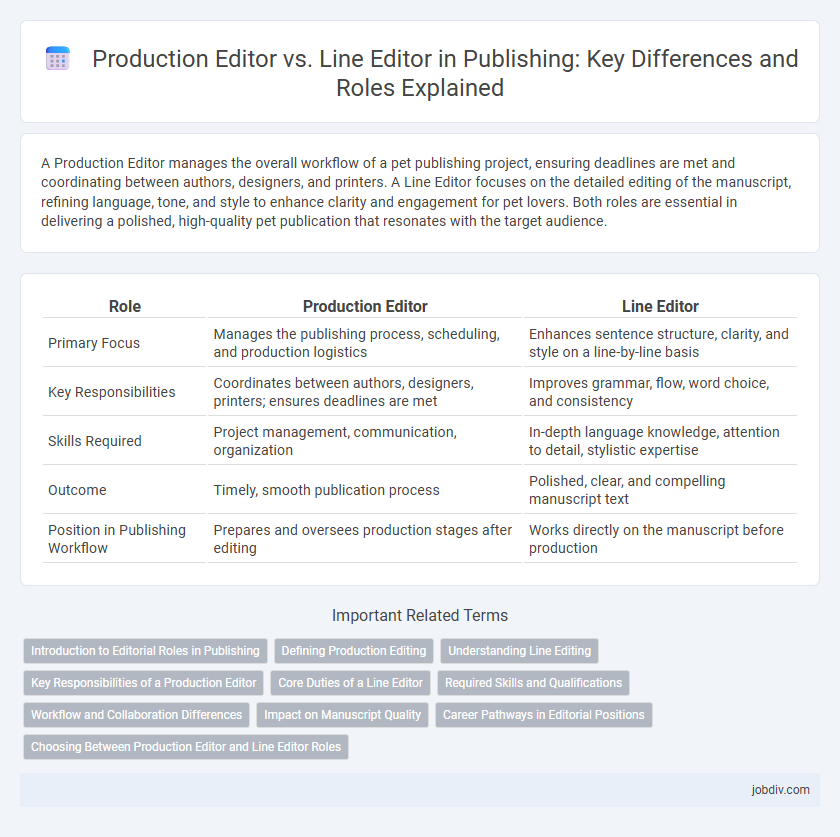 Production Editor vs. Line Editor in Publishing: Key Differences and Roles Explained

A Production Editor manages the overall workflow of a pet publishing project, ensuring deadlines are met and coordinating between authors, designers, and printers. A Line Editor focuses on the detailed editing of the manuscript, refining language, tone, and style to enhance clarity and engagement for pet lovers. Both roles are essential in delivering a polished, high-quality pet publication that resonates with the target audience.

| Role | Production Editor | Line Editor |
|---|---|---|
| Primary Focus | Manages the publishing process, scheduling, and production logistics | Enhances sentence structure, clarity, and style on a line-by-line basis |
| Key Responsibilities | Coordinates between authors, designers, printers; ensures deadlines are met | Improves grammar, flow, word choice, and consistency |
| Skills Required | Project management, communication, organization | In-depth language knowledge, attention to detail, stylistic expertise |
| Outcome | Timely, smooth publication process | Polished, clear, and compelling manuscript text |
| Position in Publishing Workflow | Prepares and oversees production stages after editing | Works directly on the manuscript before production |

Important Related Terms

Introduction to Editorial Roles in Publishing
Defining Production Editing
Understanding Line Editing
Key Responsibilities of a Production Editor
Core Duties of a Line Editor
Required Skills and Qualifications
Workflow and Collaboration Differences
Impact on Manuscript Quality
Career Pathways in Editorial Positions
Choosing Between Production Editor and Line Editor Roles

jobdiv.com