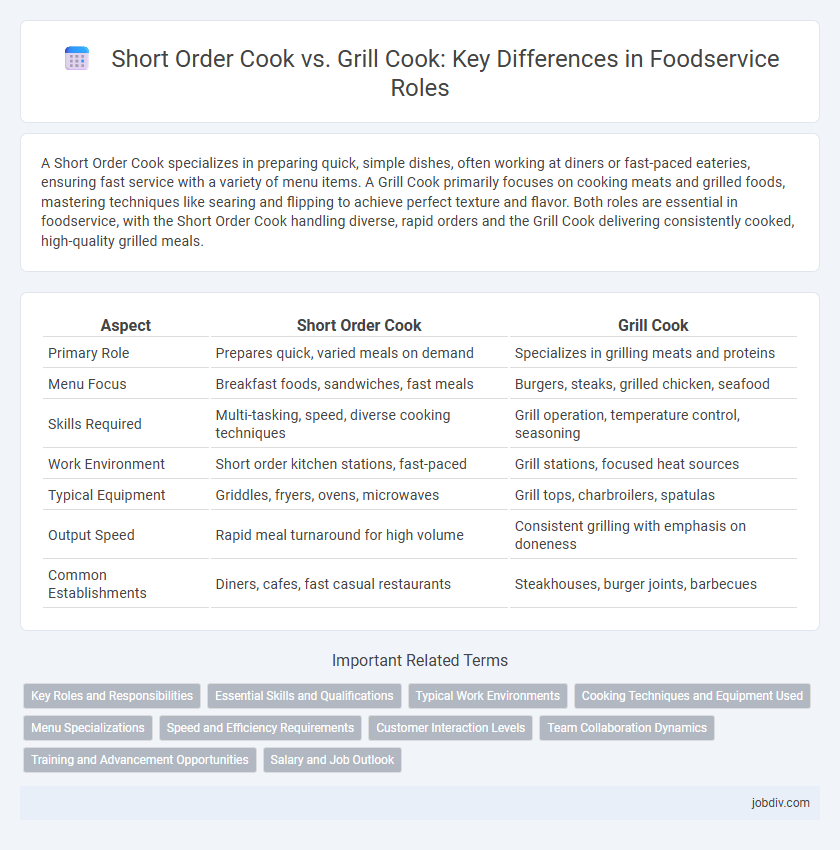 Short Order Cook vs. Grill Cook: Key Differences in Foodservice Roles

A Short Order Cook specializes in preparing quick, simple dishes, often working at diners or fast-paced eateries, ensuring fast service with a variety of menu items. A Grill Cook primarily focuses on cooking meats and grilled foods, mastering techniques like searing and flipping to achieve perfect texture and flavor. Both roles are essential in foodservice, with the Short Order Cook handling diverse, rapid orders and the Grill Cook delivering consistently cooked, high-quality grilled meals.

| Aspect | Short Order Cook | Grill Cook |
|---|---|---|
| Primary Role | Prepares quick, varied meals on demand | Specializes in grilling meats and proteins |
| Menu Focus | Breakfast foods, sandwiches, fast meals | Burgers, steaks, grilled chicken, seafood |
| Skills Required | Multi-tasking, speed, diverse cooking techniques | Grill operation, temperature control, seasoning |
| Work Environment | Short order kitchen stations, fast-paced | Grill stations, focused heat sources |
| Typical Equipment | Griddles, fryers, ovens, microwaves | Grill tops, charbroilers, spatulas |
| Output Speed | Rapid meal turnaround for high volume | Consistent grilling with emphasis on doneness |
| Common Establishments | Diners, cafes, fast casual restaurants | Steakhouses, burger joints, barbecues |

Important Related Terms

Key Roles and Responsibilities
Essential Skills and Qualifications
Typical Work Environments
Cooking Techniques and Equipment Used
Menu Specializations
Speed and Efficiency Requirements
Customer Interaction Levels
Team Collaboration Dynamics
Training and Advancement Opportunities
Salary and Job Outlook

jobdiv.com