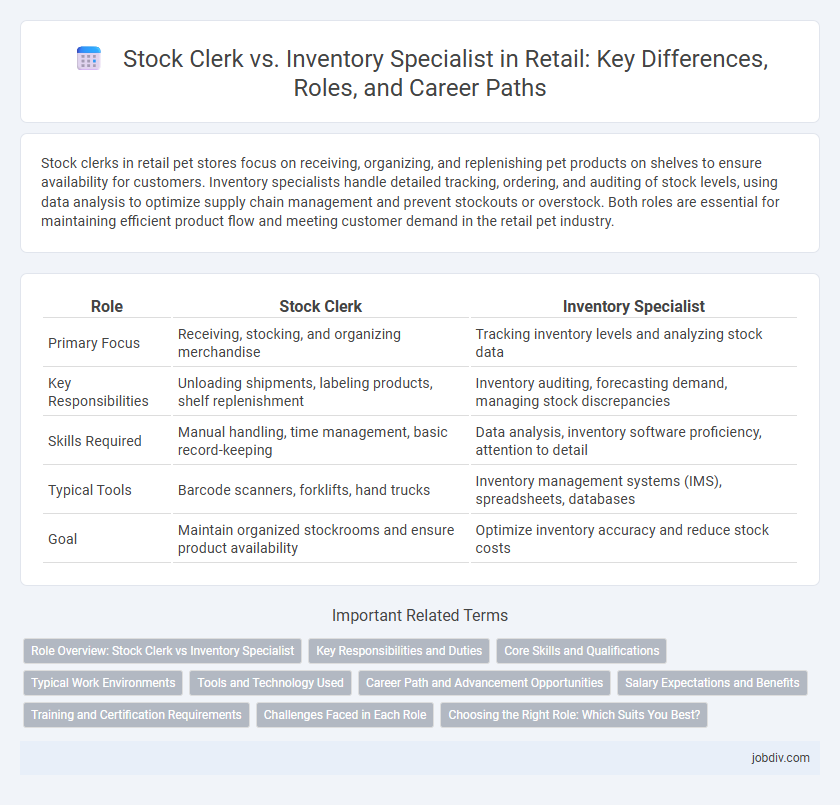 Stock Clerk vs. Inventory Specialist in Retail: Key Differences, Roles, and Career Paths

Stock clerks in retail pet stores focus on receiving, organizing, and replenishing pet products on shelves to ensure availability for customers. Inventory specialists handle detailed tracking, ordering, and auditing of stock levels, using data analysis to optimize supply chain management and prevent stockouts or overstock. Both roles are essential for maintaining efficient product flow and meeting customer demand in the retail pet industry.

| Role | Stock Clerk | Inventory Specialist |
|---|---|---|
| Primary Focus | Receiving, stocking, and organizing merchandise | Tracking inventory levels and analyzing stock data |
| Key Responsibilities | Unloading shipments, labeling products, shelf replenishment | Inventory auditing, forecasting demand, managing stock discrepancies |
| Skills Required | Manual handling, time management, basic record-keeping | Data analysis, inventory software proficiency, attention to detail |
| Typical Tools | Barcode scanners, forklifts, hand trucks | Inventory management systems (IMS), spreadsheets, databases |
| Goal | Maintain organized stockrooms and ensure product availability | Optimize inventory accuracy and reduce stock costs |

Important Related Terms

Role Overview: Stock Clerk vs Inventory Specialist
Key Responsibilities and Duties
Core Skills and Qualifications
Typical Work Environments
Tools and Technology Used
Career Path and Advancement Opportunities
Salary Expectations and Benefits
Training and Certification Requirements
Challenges Faced in Each Role
Choosing the Right Role: Which Suits You Best?

jobdiv.com