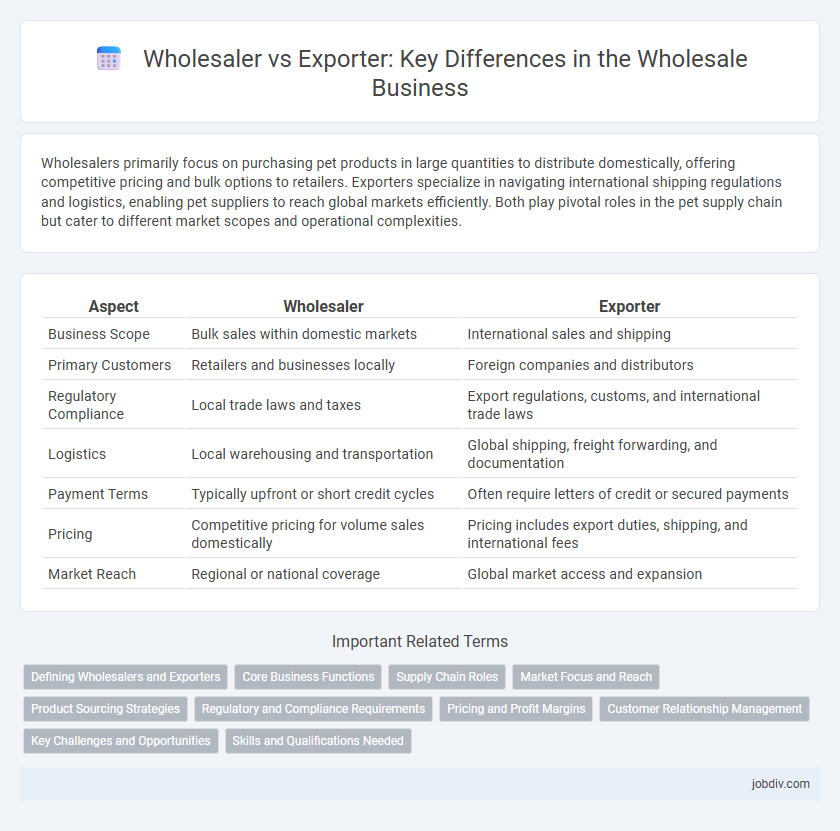 Wholesaler vs Exporter: Key Differences in the Wholesale Business

Wholesalers primarily focus on purchasing pet products in large quantities to distribute domestically, offering competitive pricing and bulk options to retailers. Exporters specialize in navigating international shipping regulations and logistics, enabling pet suppliers to reach global markets efficiently. Both play pivotal roles in the pet supply chain but cater to different market scopes and operational complexities.

| Aspect | Wholesaler | Exporter |
|---|---|---|
| Business Scope | Bulk sales within domestic markets | International sales and shipping |
| Primary Customers | Retailers and businesses locally | Foreign companies and distributors |
| Regulatory Compliance | Local trade laws and taxes | Export regulations, customs, and international trade laws |
| Logistics | Local warehousing and transportation | Global shipping, freight forwarding, and documentation |
| Payment Terms | Typically upfront or short credit cycles | Often require letters of credit or secured payments |
| Pricing | Competitive pricing for volume sales domestically | Pricing includes export duties, shipping, and international fees |
| Market Reach | Regional or national coverage | Global market access and expansion |

Important Related Terms

Defining Wholesalers and Exporters
Core Business Functions
Supply Chain Roles
Market Focus and Reach
Product Sourcing Strategies
Regulatory and Compliance Requirements
Pricing and Profit Margins
Customer Relationship Management
Key Challenges and Opportunities
Skills and Qualifications Needed

jobdiv.com